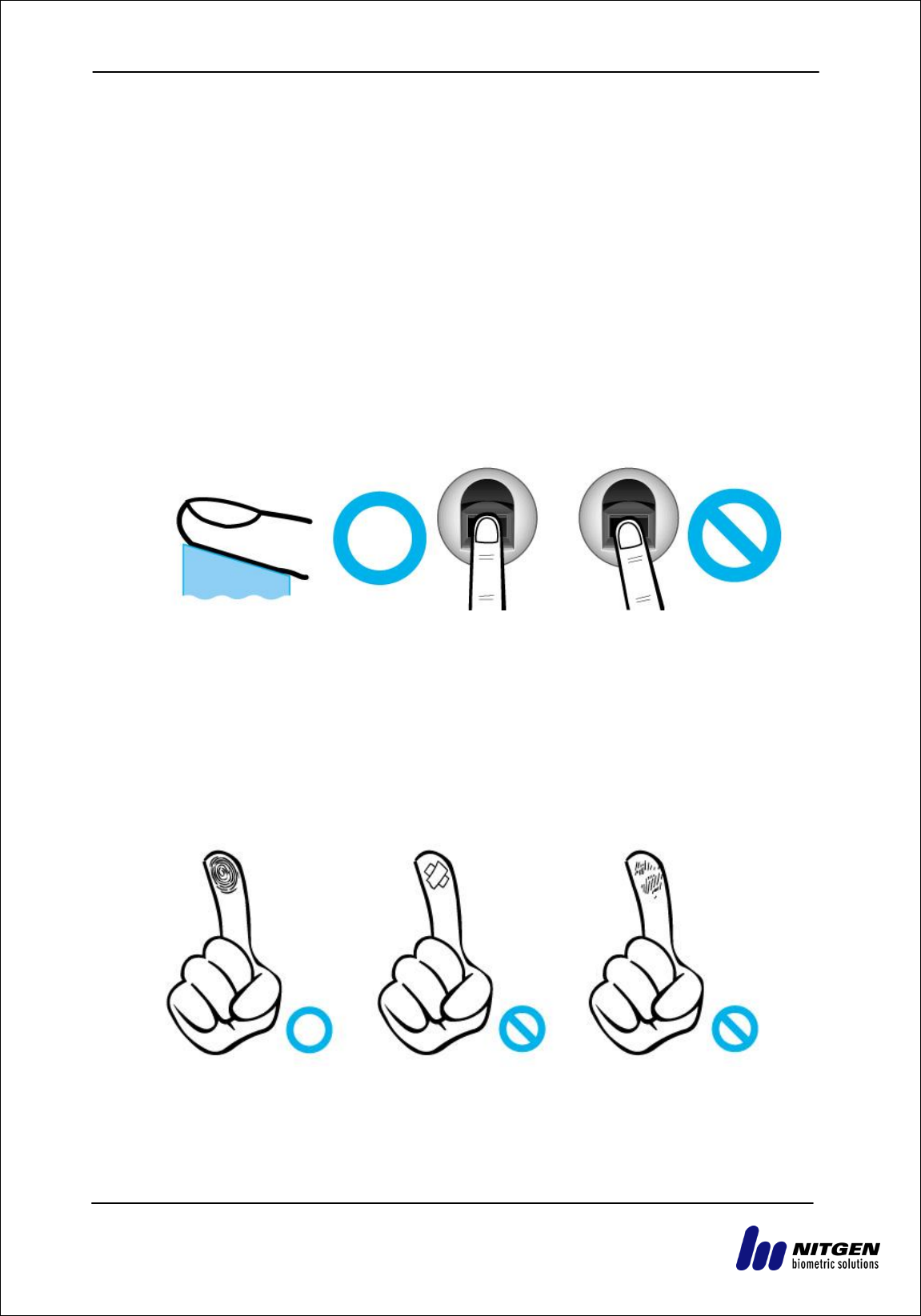 NITGEN
biometric solutions