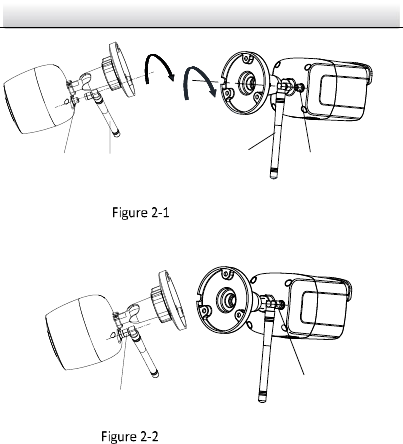 Figure 2-1

Figure 2-2