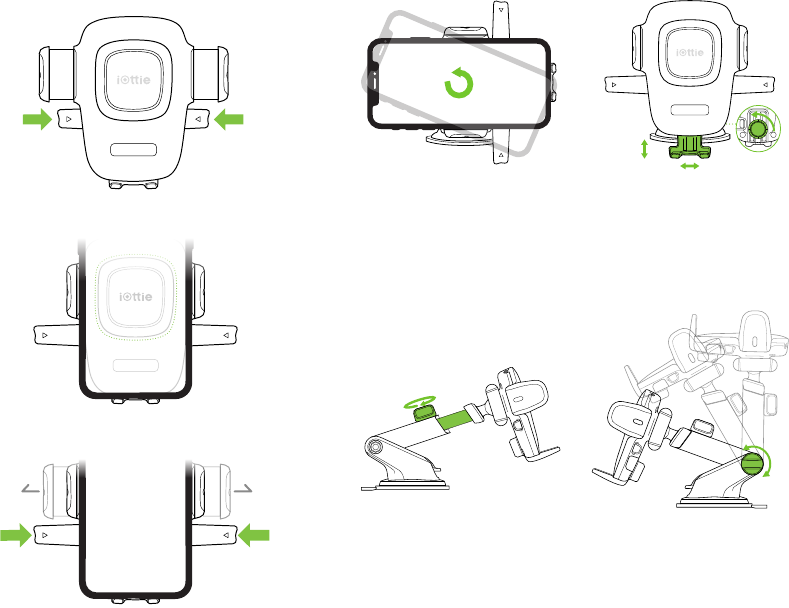 iOttie

iOttie

iOttie