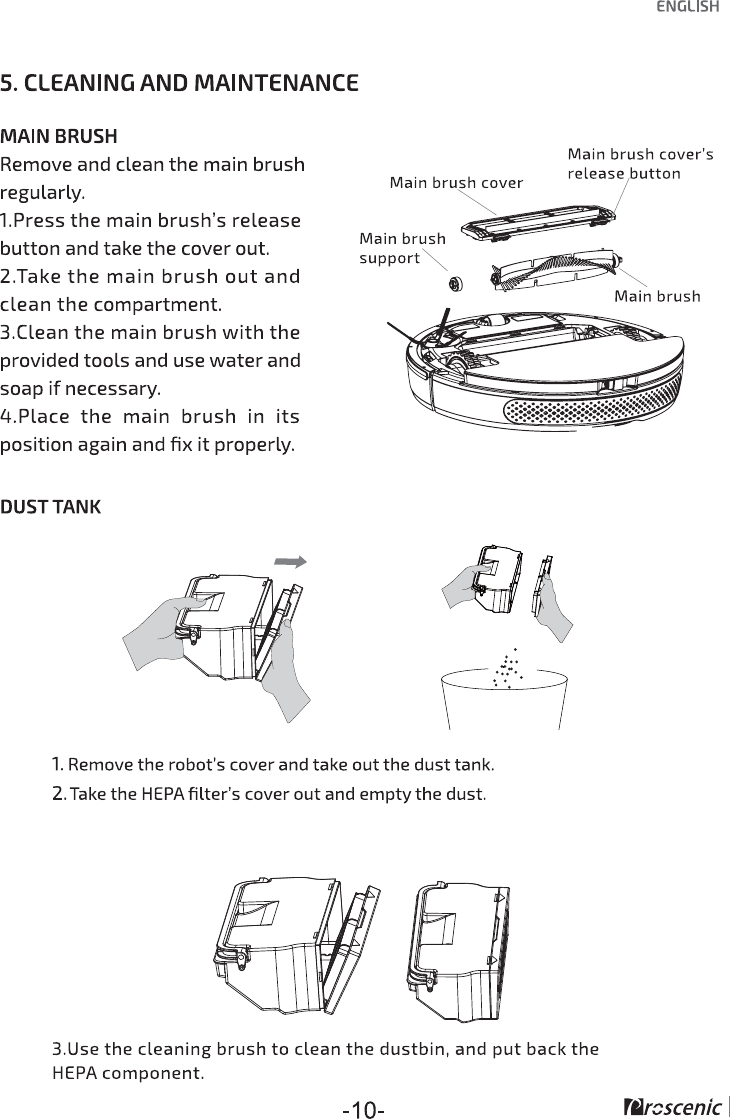 ENGLISH

5. CLEANING AND MAINTENANCE

MAIN BRUSH
Remove and clean the main brush regularly.
1.Press the main brush's release button and take the cover out.
2.Take the main brush out and clean the compartment.
3.Clean the main brush with the provided tools and use water and soap if necessary.
4.Place the main brush in its position again and fix it properly.

Main brush cover
Main brush cover's release button
Main brush support
Main brush

DUST TANK

1. Remove the robot's cover and take out the dust tank.
2. Take the HEPA filter's cover out and empty the dust.

3.Use the cleaning brush to clean the dustbin, and put back the HEPA component.

-10-

Proscenic