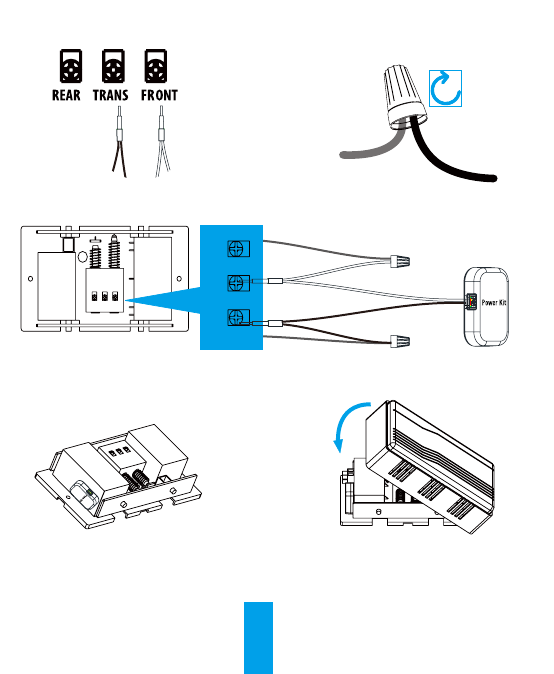 REAR TRANS FRONT

Power Kit