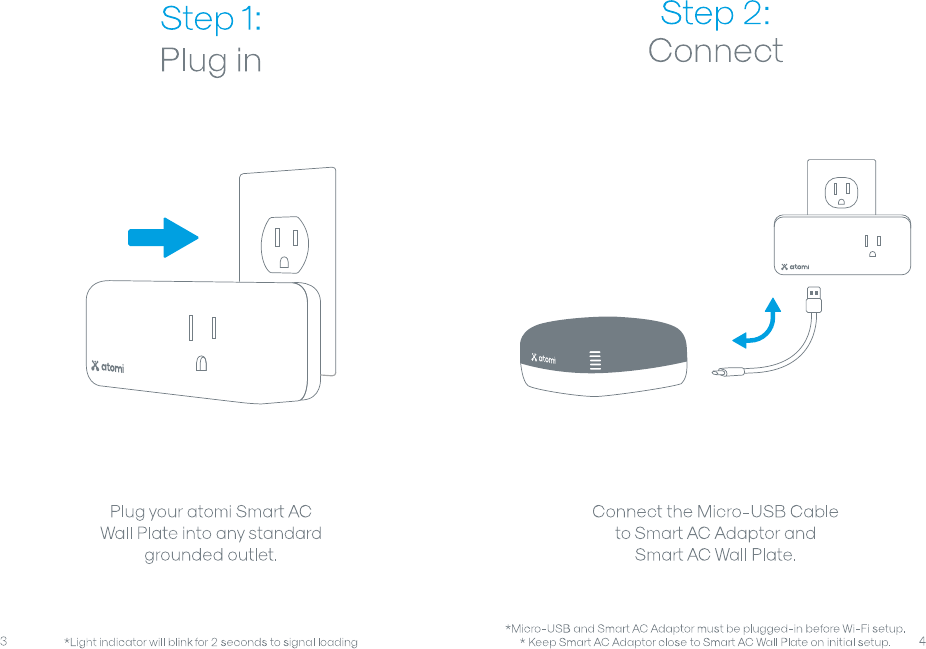 Step 1:
Plug in

atomi

Plug your atomi Smart AC Wall Plate into any standard grounded outlet.

3 *Light indicator will blink for 2 seconds to signal loading

Step 2:
Connect

atomi

atomi

Connect the Micro-USB Cable to Smart AC Adaptor and Smart AC Wall Plate.

*Micro-USB and Smart AC Adaptor must be plugged-in before Wi-Fi setup.
* Keep Smart AC Adaptor close to Smart AC Wall Plate on initial setup. 4