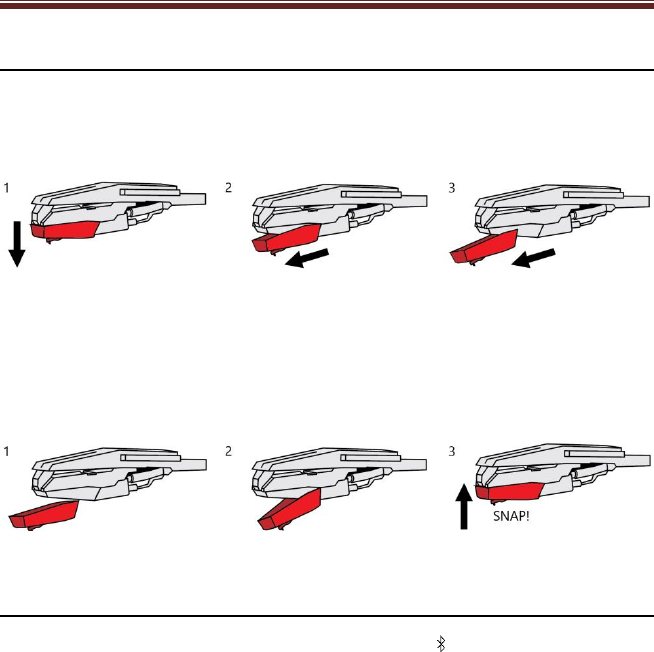 1

2

3

1

2

3

SNAP!