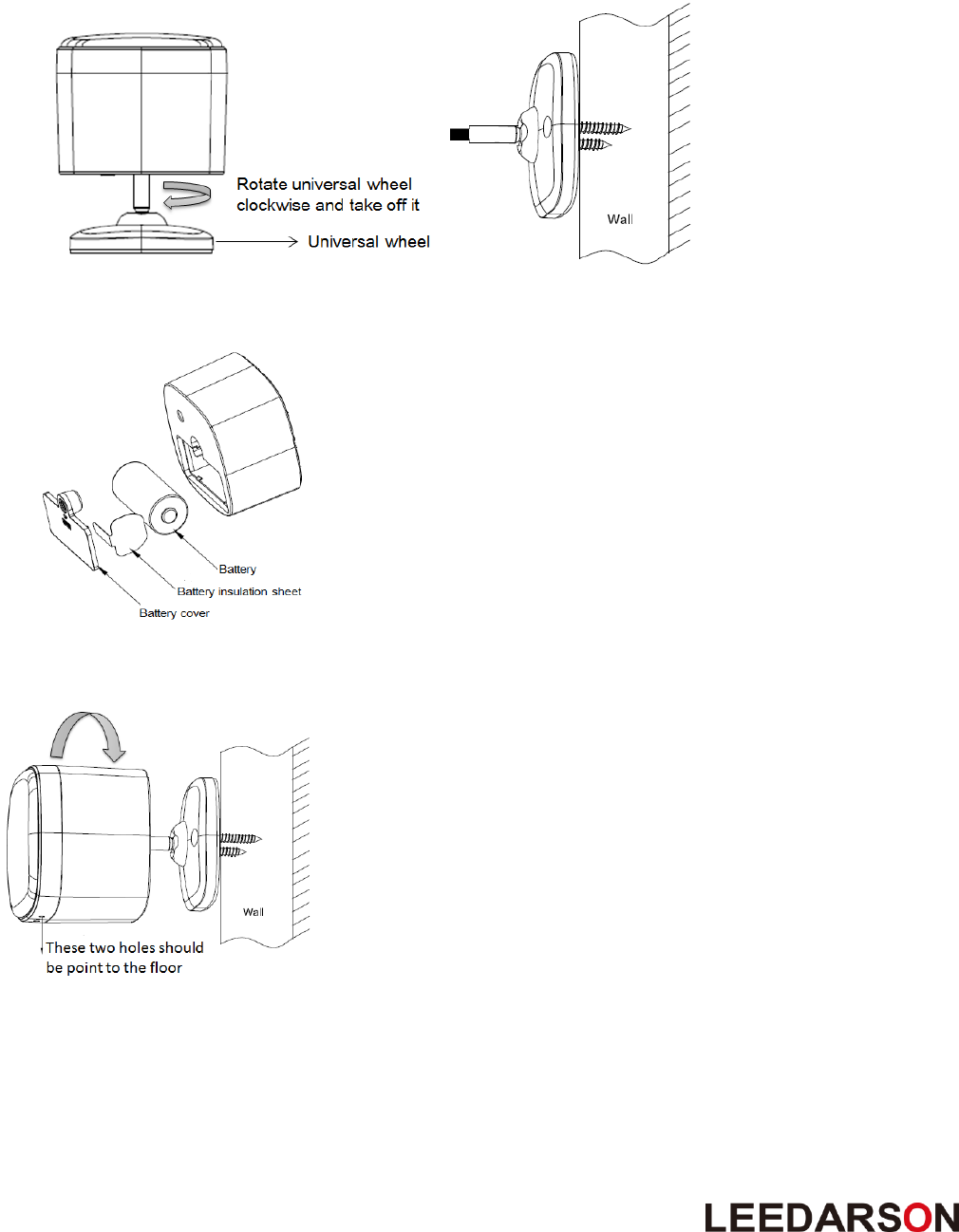 Rotate universal wheel clockwise and take off it

Universal wheel

Wall

Battery

Battery insulation sheet

Battery cover

Wall

These two holes should be point to the floor

LEEDARSON