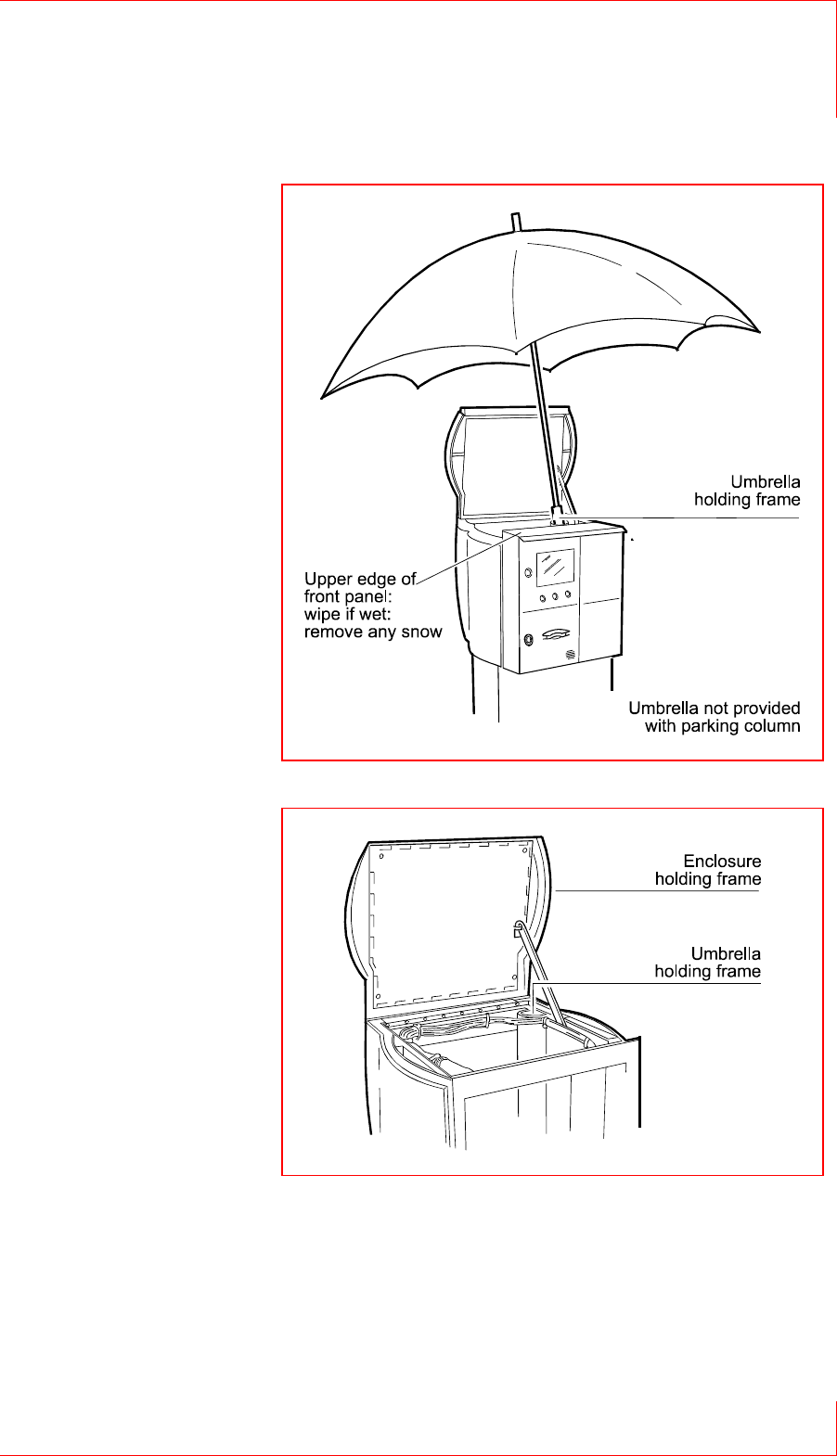 Umbrella holding frame

Upper edge of front panel: wipe if wet: remove any snow

Umbrella not provided with parking column

Enclosure holding frame

Umbrella holding frame