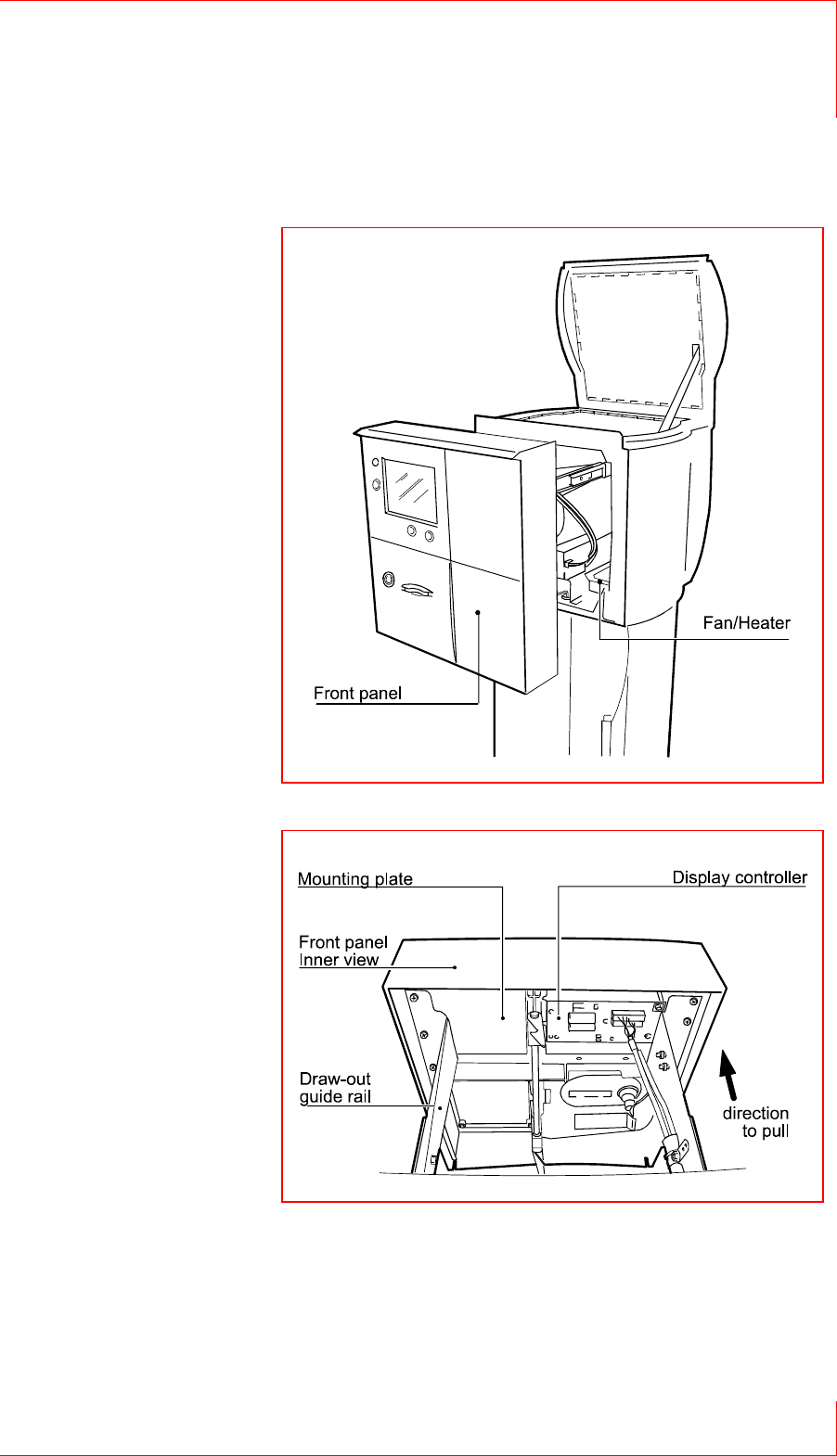 Fan/Heater

Front panel

Mounting plate

Display controller

Front panel
Inner view

Draw-out
guide rail

direction
to pull