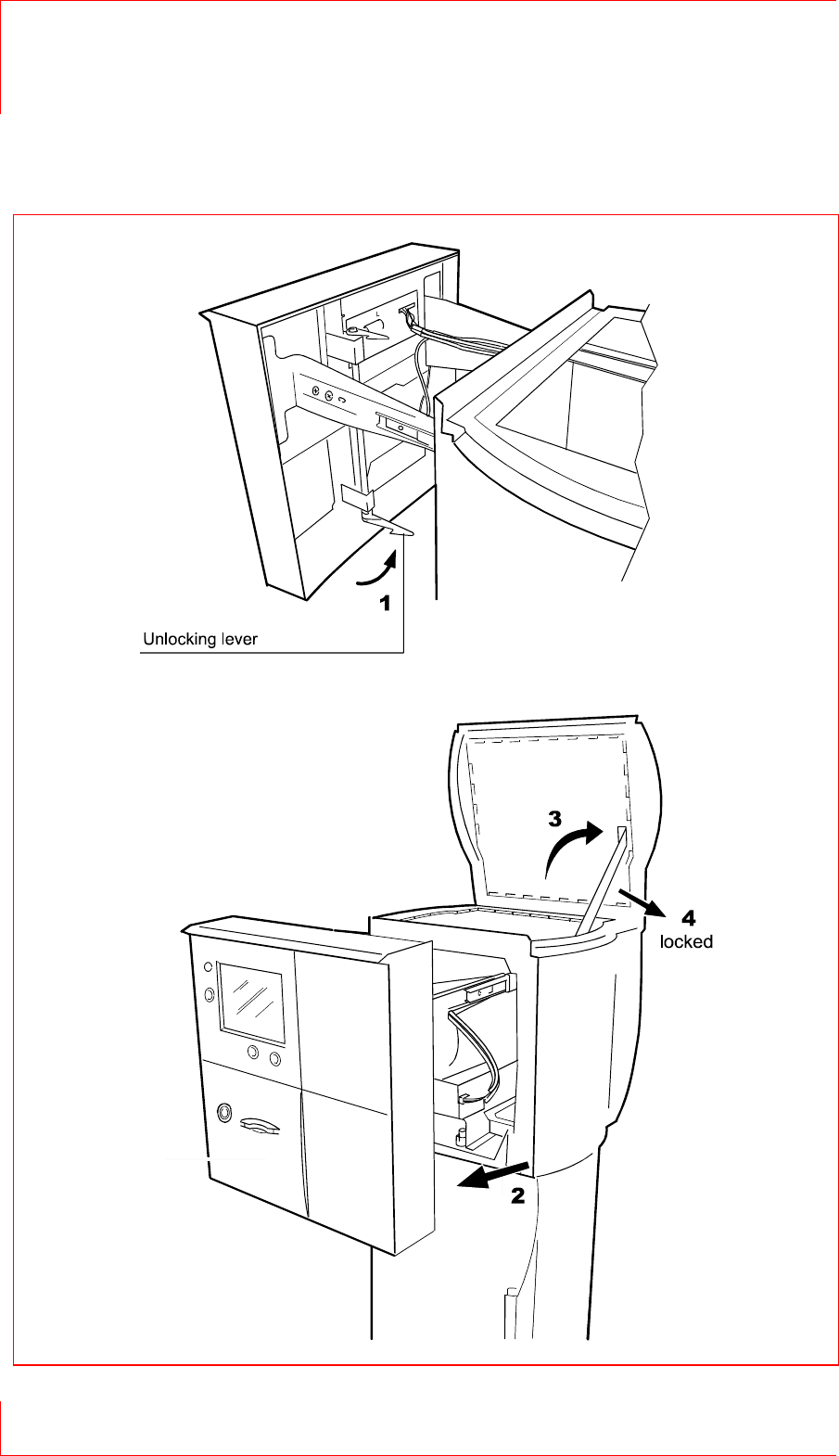 1
Unlocking lever

3

4
locked

2