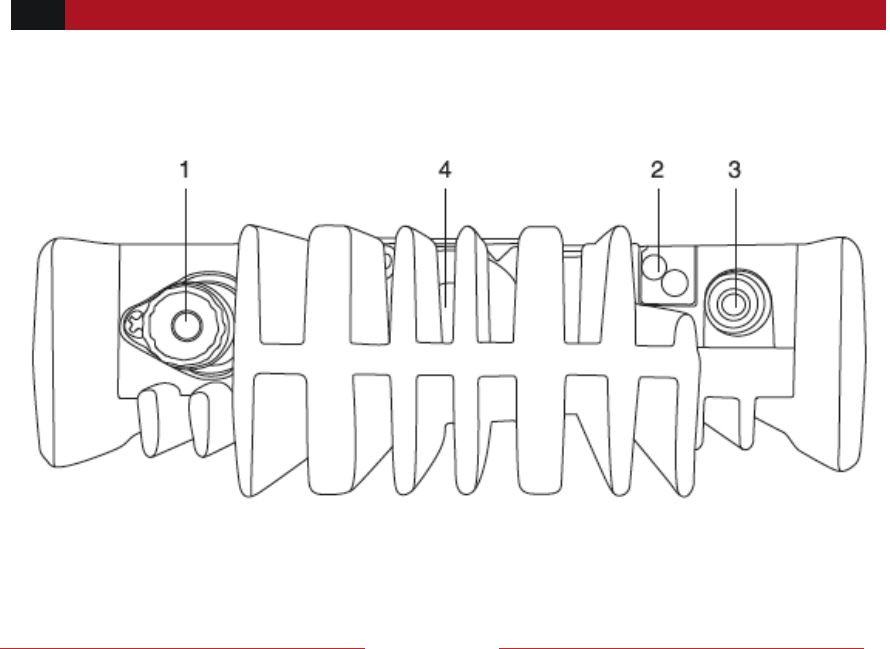 1
4
2
3