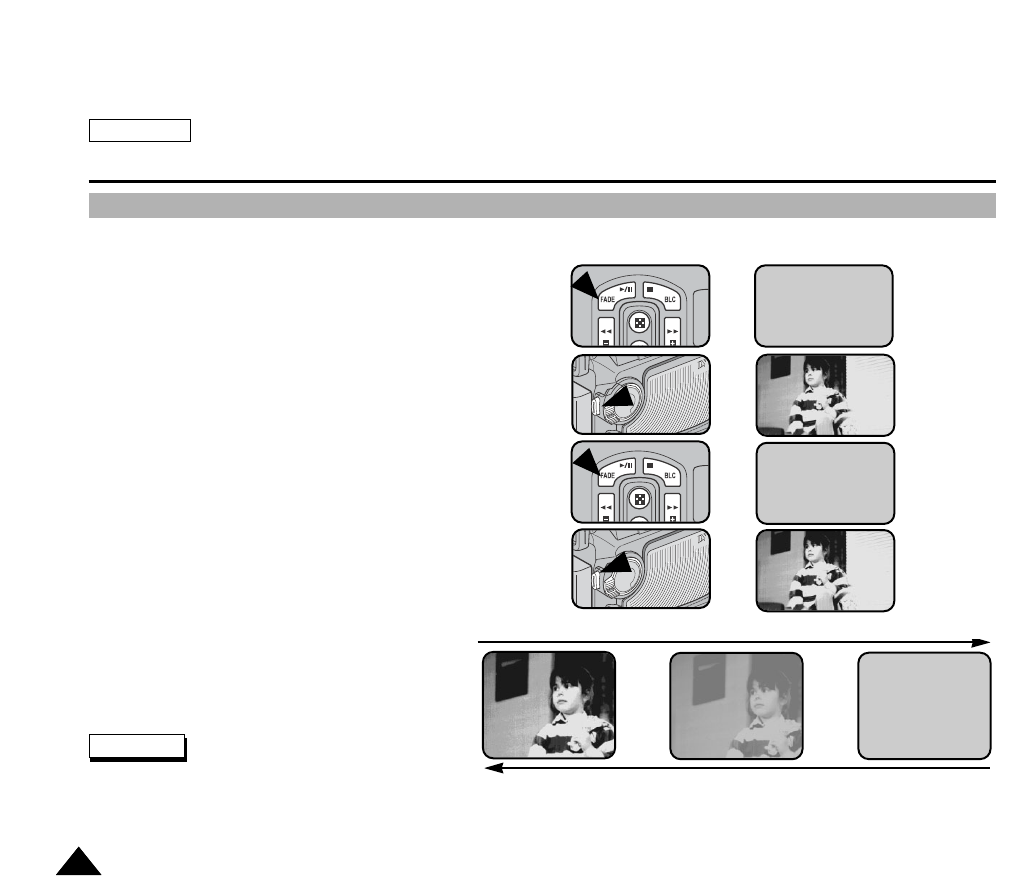 FADE
BLC
FADE
BLC