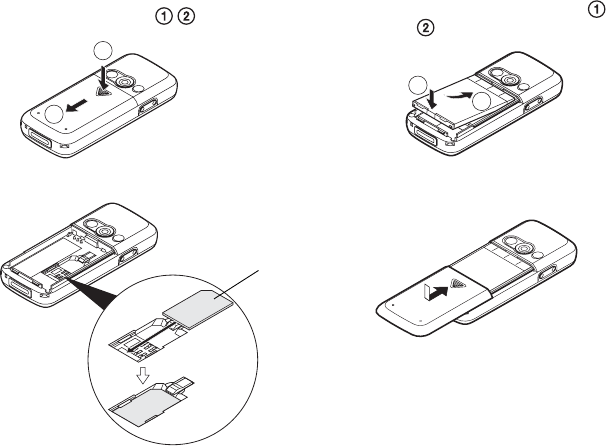 ① ②

①

②