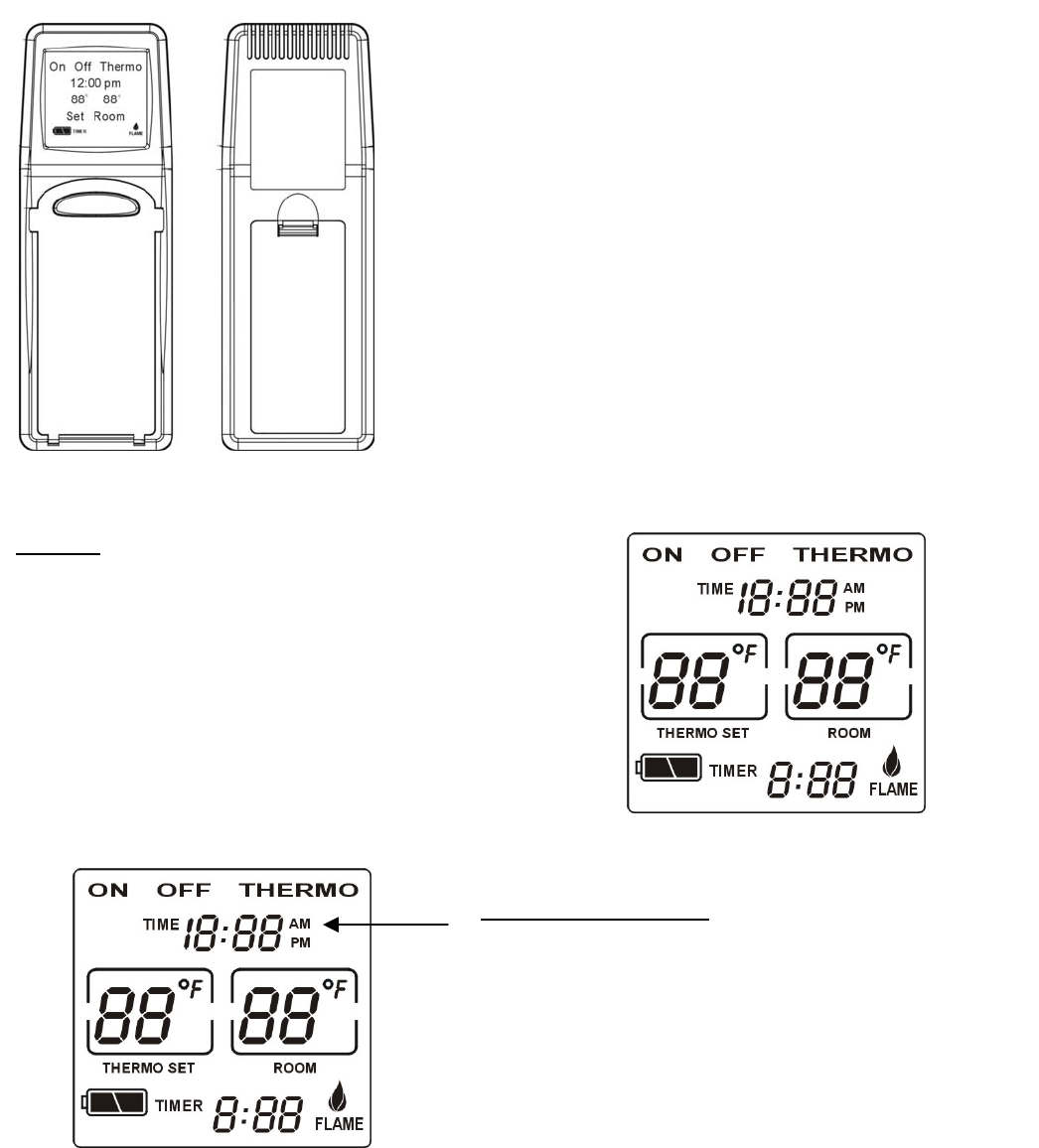 On Off Thermo
12:00 pm
88° 88°
Set Room
TIMER
FLAME

ON OFF THERMO
TIME 18:88 AM PM
88 °F
88 °F
THERMO SET
ROOM
TIMER 8:88
FLAME

ON OFF THERMO
TIME 18:88 AM PM
88 °F
88 °F
THERMO SET
ROOM
TIMER 8:88
FLAME