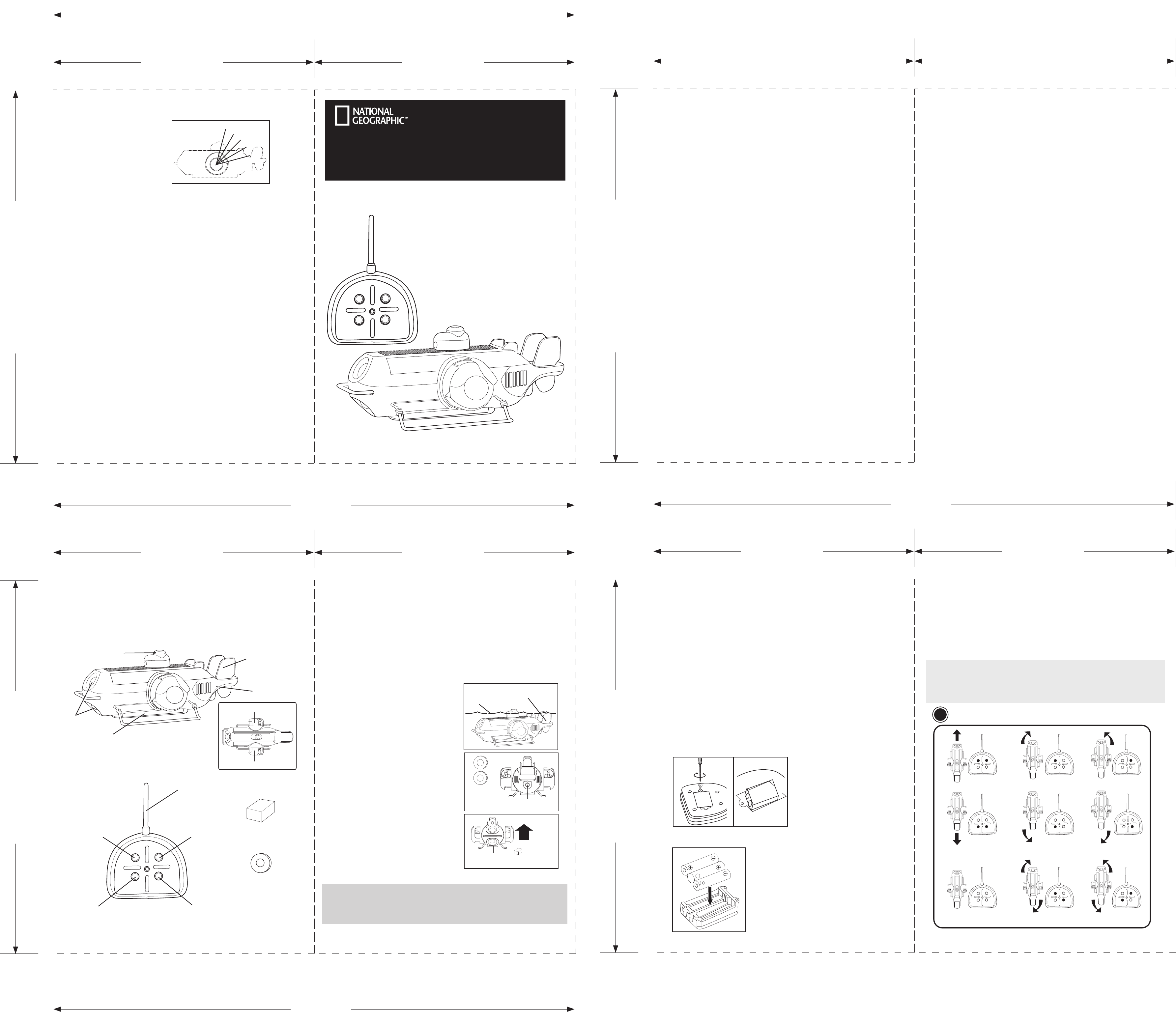 NATIONAL GEOGRAPHIC™