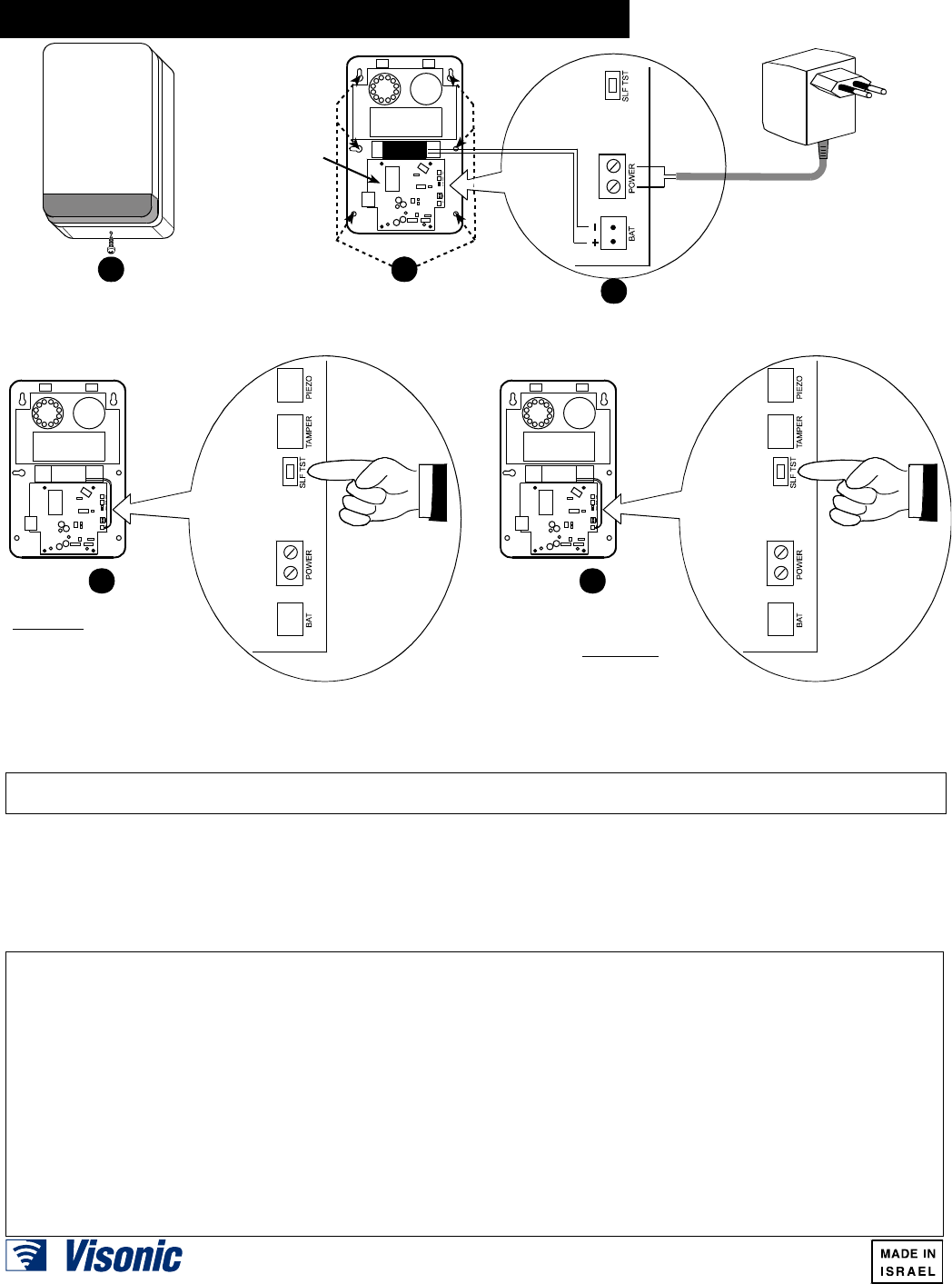 SLF TST

POWER

BAT

PIEZO

TAMPER

SLF TST

POWER

BAT

PIEZO

TAMPER

SLF TST

POWER

BAT

Visonic

MADE IN ISRAEL