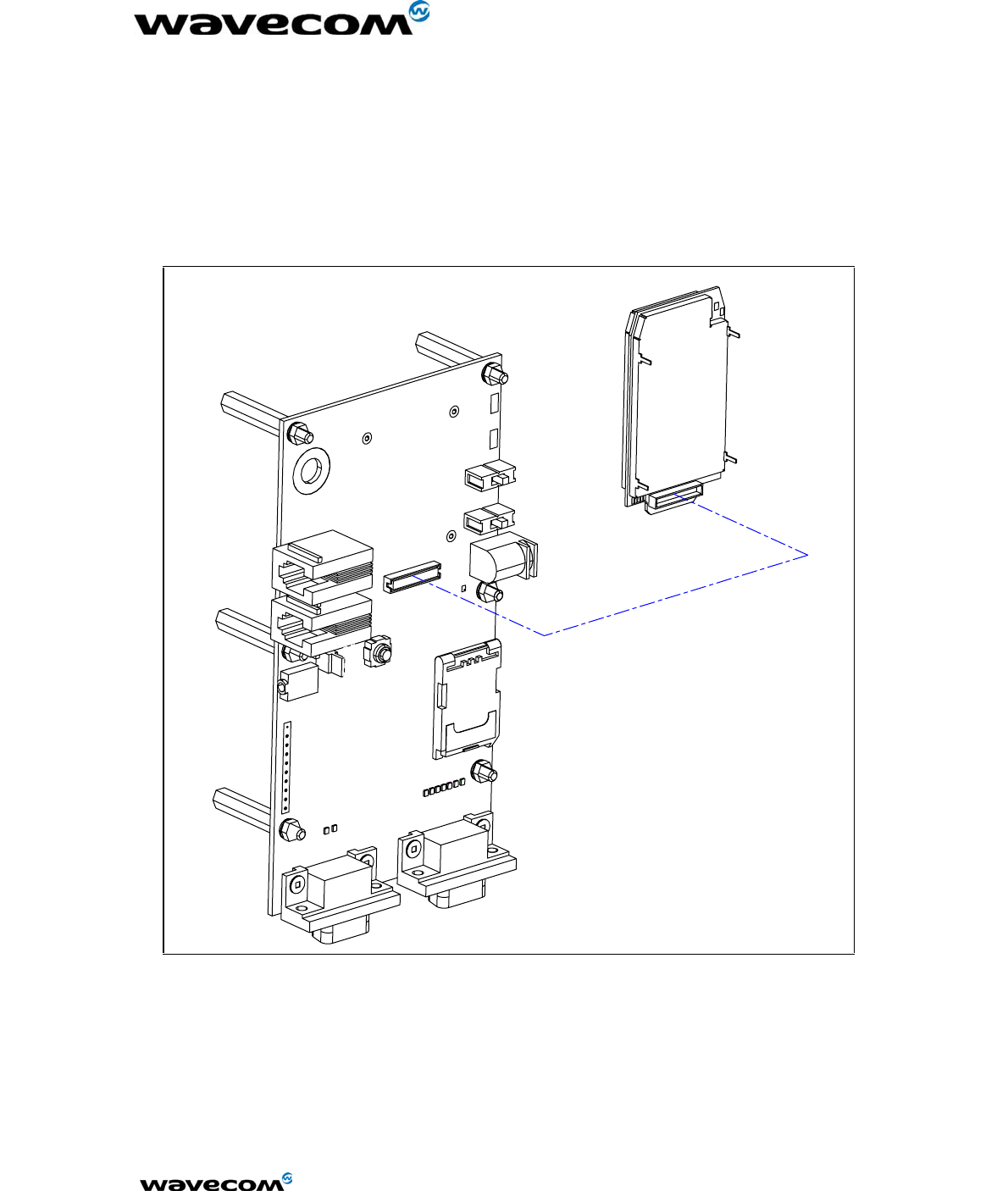 wavecom

wavecom