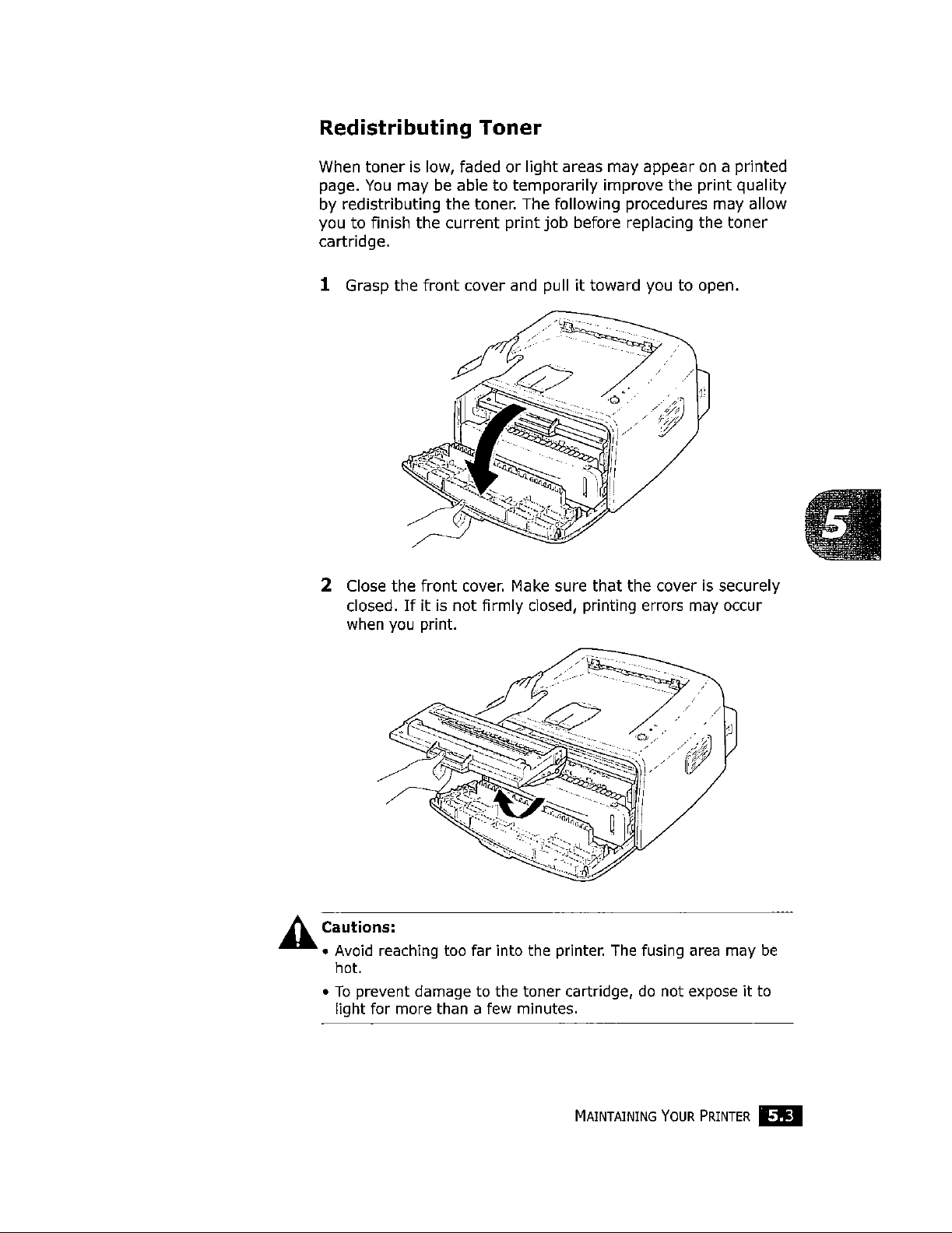 Redistributing Toner

When toner is low, faded or light areas may appear on a printed page. You may be able to temporarily improve the print quality by redistributing the toner. The following procedures may allow you to finish the current print job before replacing the toner cartridge.

1 Grasp the front cover and pull it toward you to open.

5

2 Close the front cover. Make sure that the cover is securely closed. If it is not firmly closed, printing errors may occur when you print.

Cautions:

• Avoid reaching too far into the printer. The fusing area may be hot.

• To prevent damage to the toner cartridge, do not expose it to light for more than a few minutes.

MAINTAINING YOUR PRINTER 5.3