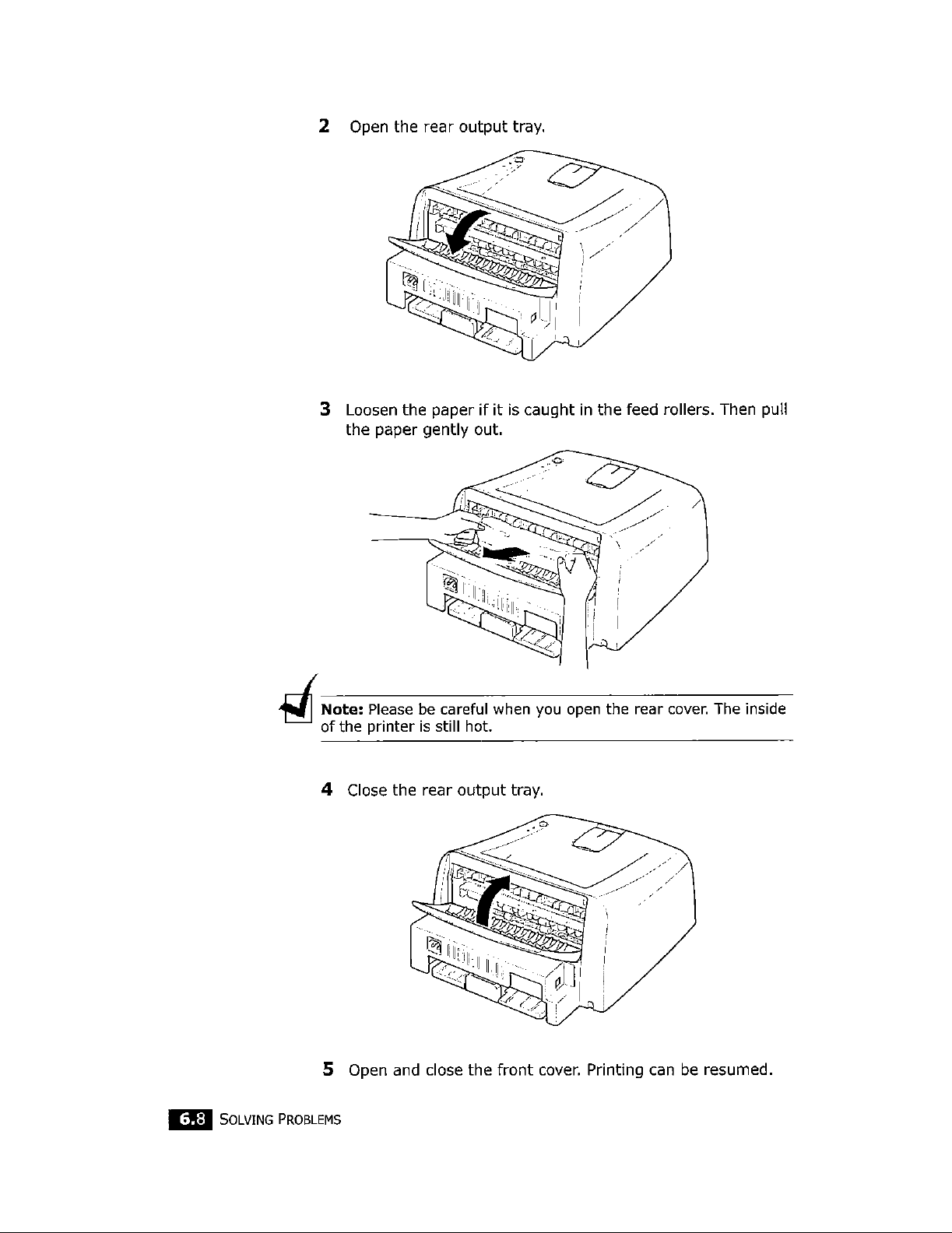 2 Open the rear output tray.

3 Loosen the paper if it is caught in the feed rollers. Then pull the paper gently out.

Note: Please be careful when you open the rear cover. The inside of the printer is still hot.

4 Close the rear output tray.

5 Open and close the front cover. Printing can be resumed.

6.8 SOLVING PROBLEMS