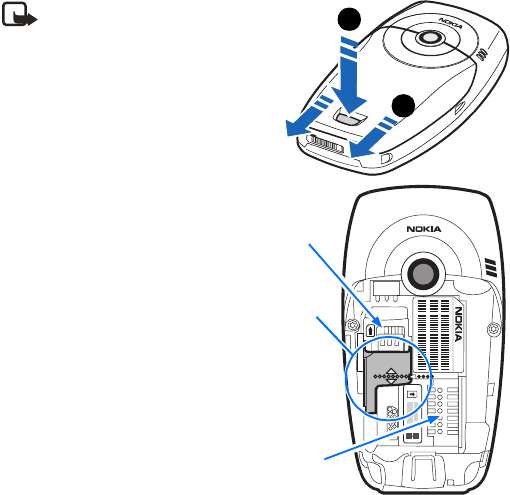 NOKIA

NOKIA

NOKIA