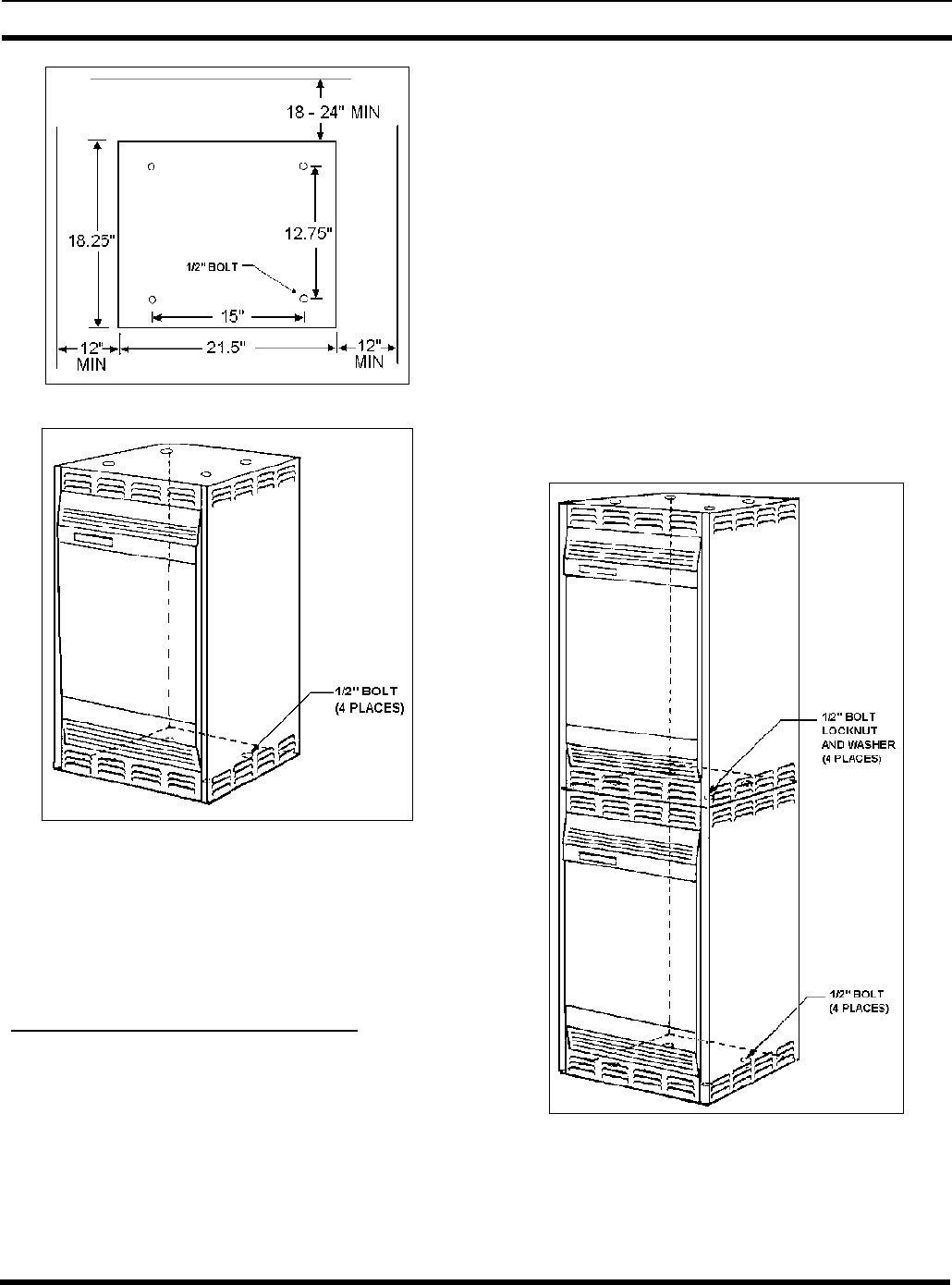 18 - 24" MIN

18.25"

12.75"

1/2" BOLT

15"

12" MIN

21.5"

12" MIN

1/2" BOLT (4 PLACES)

1/2" BOLT LOCKNUT AND WASHER (4 PLACES)

1/2" BOLT (4 PLACES)