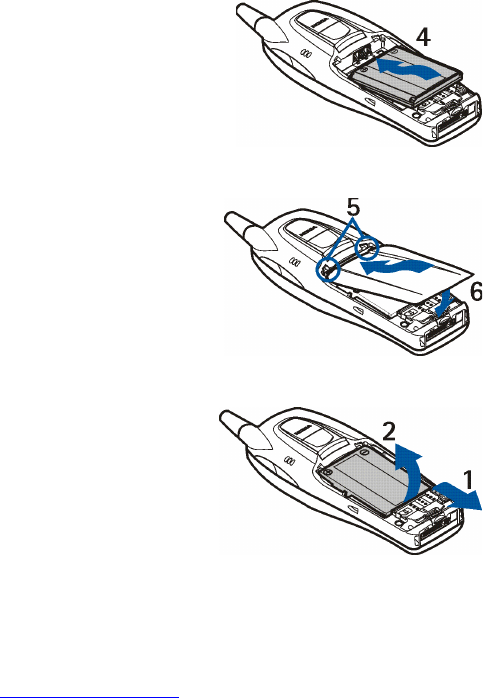 4

5

6

2

1