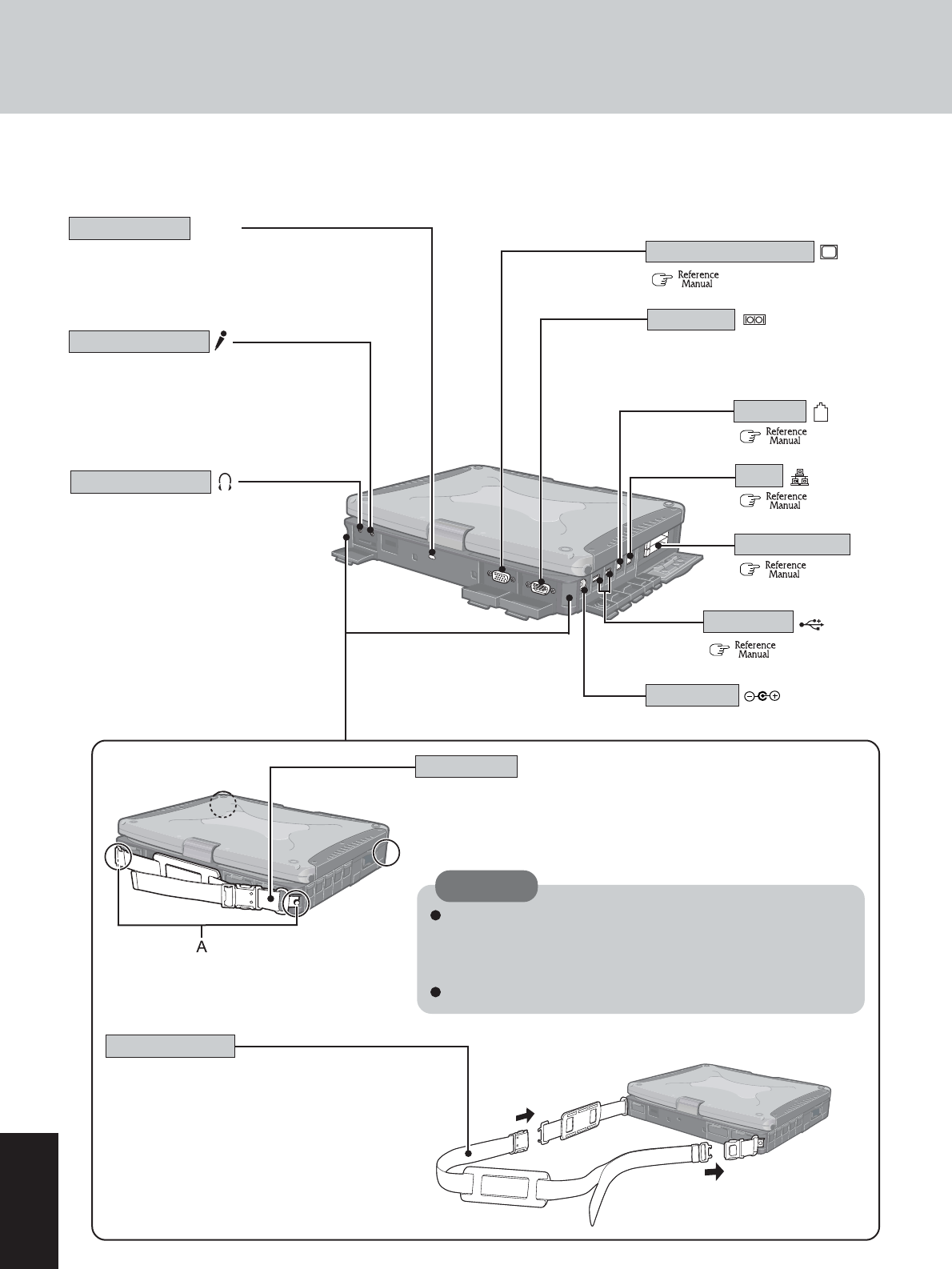 Reference Manual

Reference Manual

Reference Manual

Reference Manual

Reference Manual

A