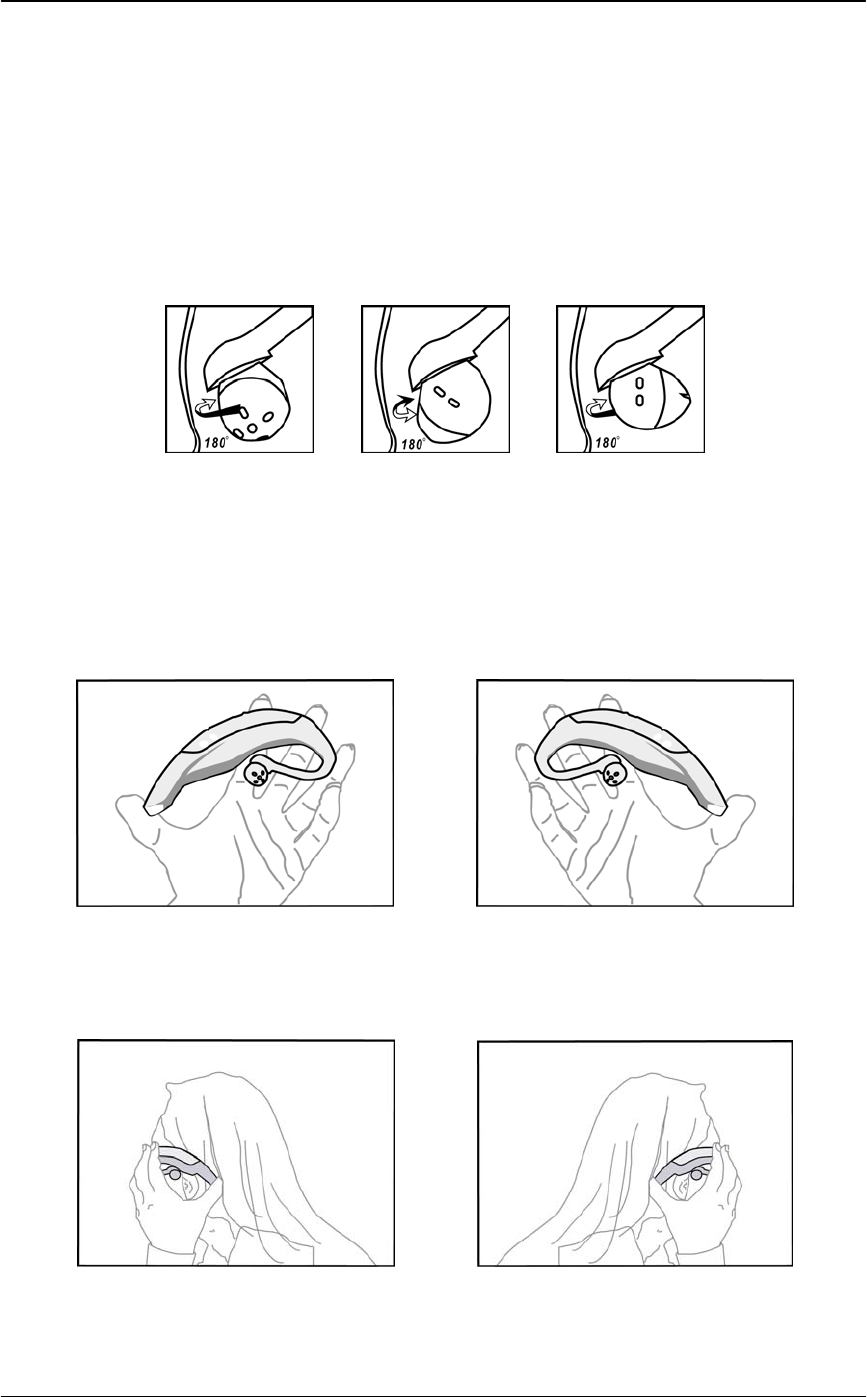 180°

180°

180°