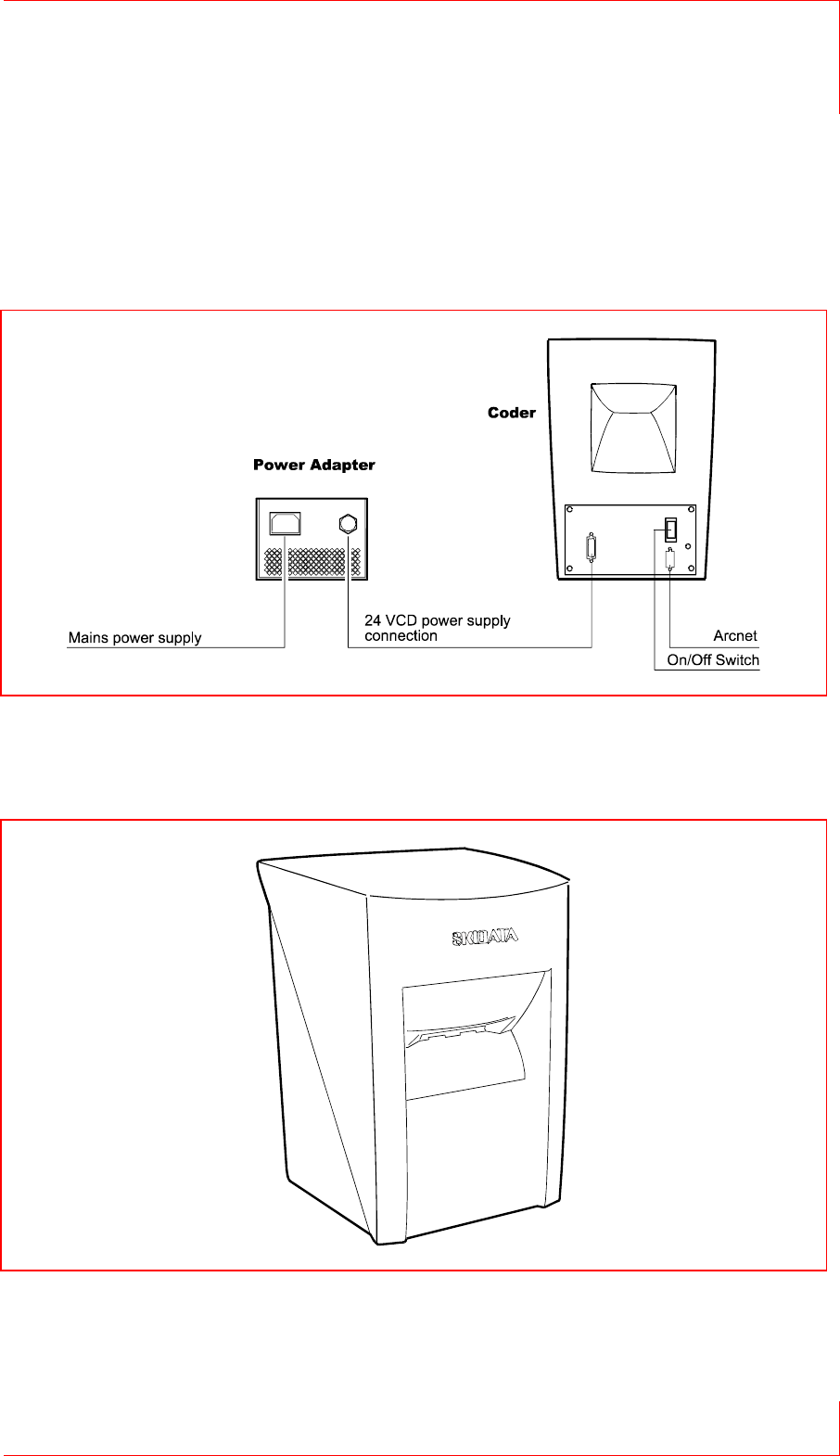 Coder

Power Adapter

Mains power supply

24 VCD power supply connection

Arcnet

On/Off Switch

SKIDATA