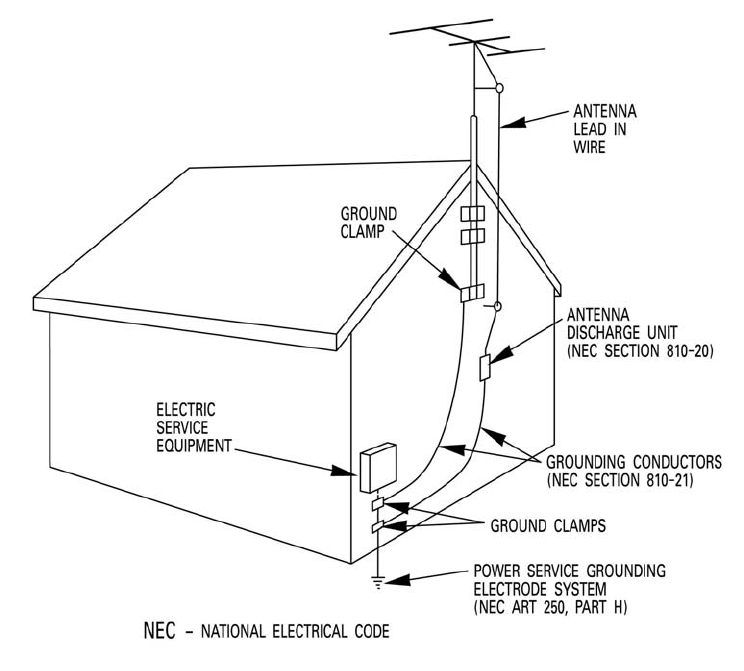 ANTENNA LEAD IN WIRE

GROUND CLAMP

ANTENNA DISCHARGE UNIT (NEC SECTION 810-20)

ELECTRIC SERVICE EQUIPMENT

GROUNDING CONDUCTORS (NEC SECTION 810-21)

GROUND CLAMPS

POWER SERVICE GROUNDING ELECTRODE SYSTEM (NEC ART 250, PART H)

NEC - NATIONAL ELECTRICAL CODE