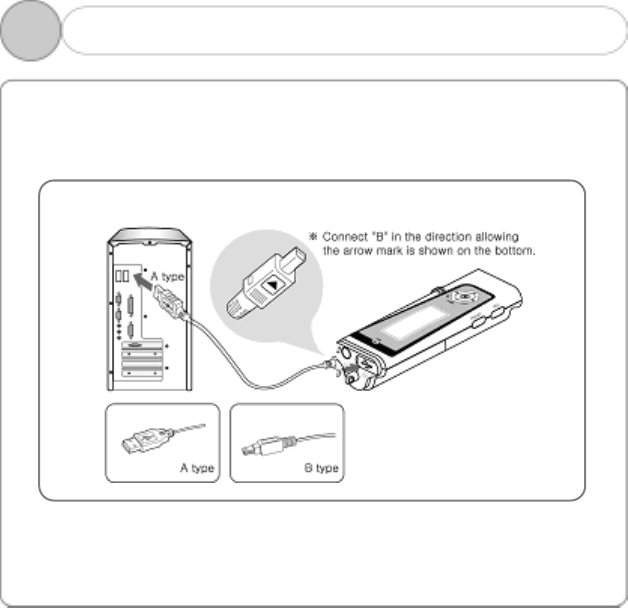 ※ Connect "B" in the direction allowing the arrow mark is shown on the bottom.

A type

A type

B type