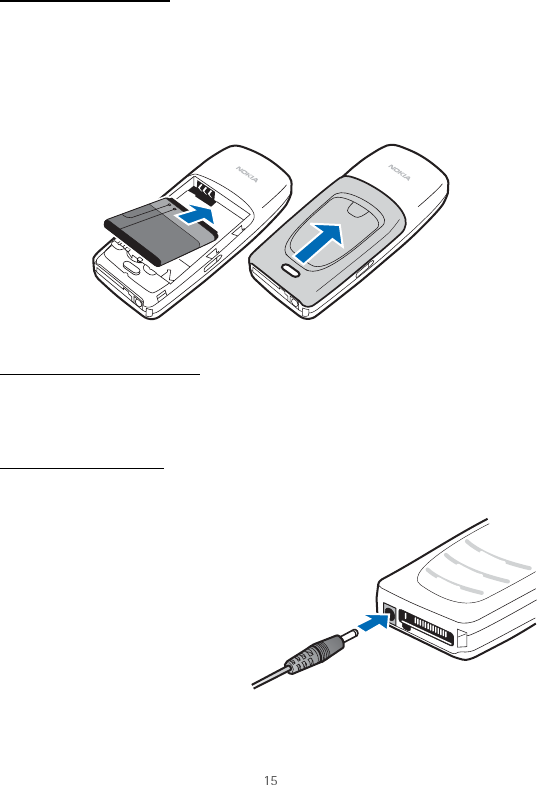 NOKIA

NOKIA

15