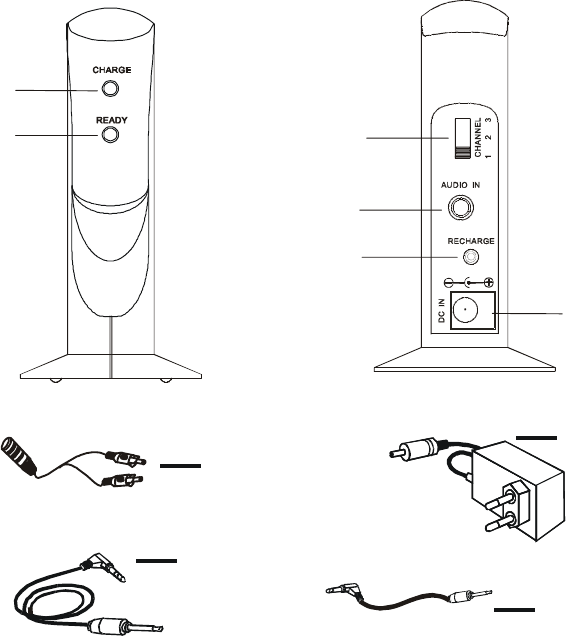 CHARGE

READY

CHANNEL
1 2 3

AUDIO IN

RECHARGE

DC IN