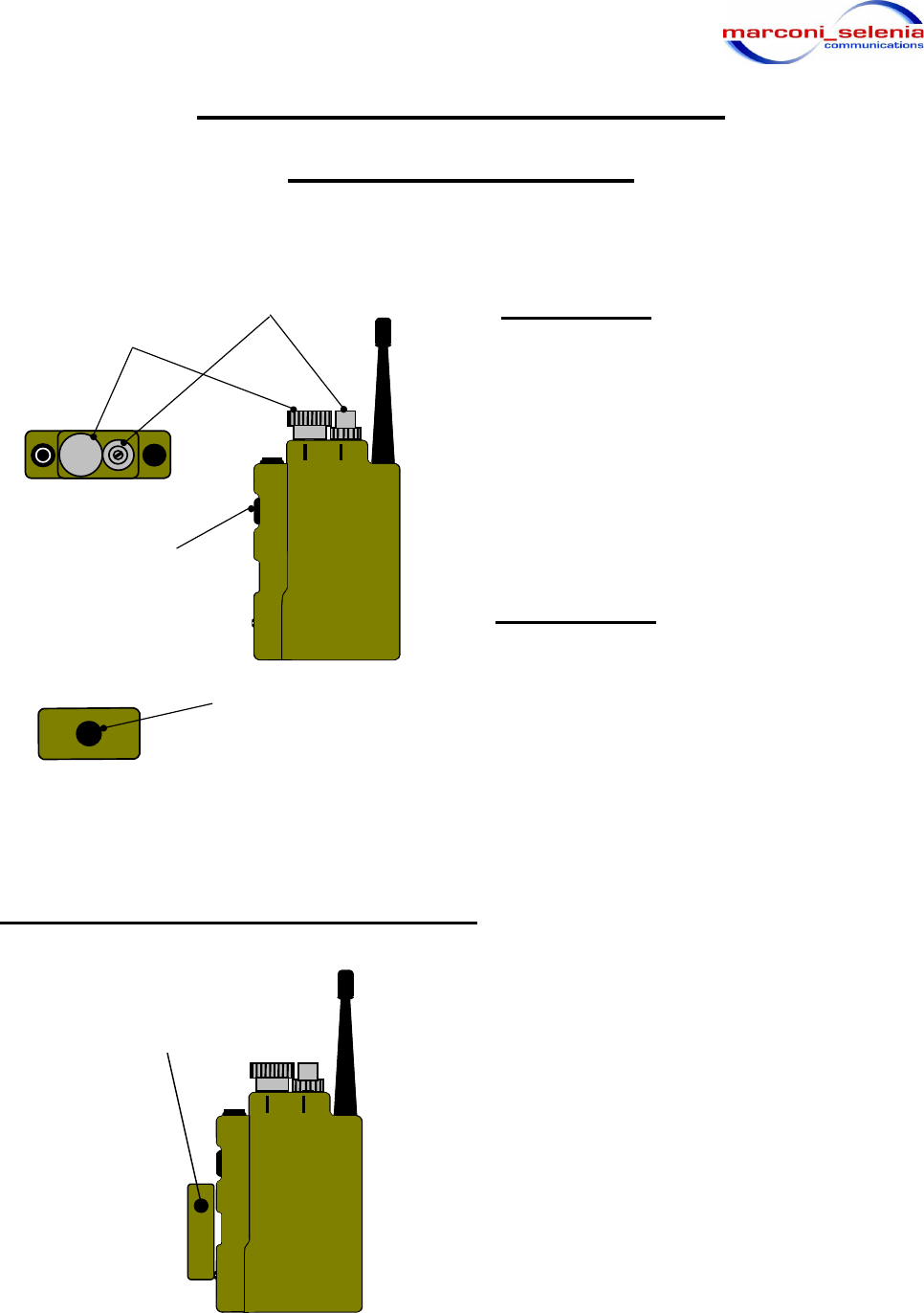 marconi_selenia
communications