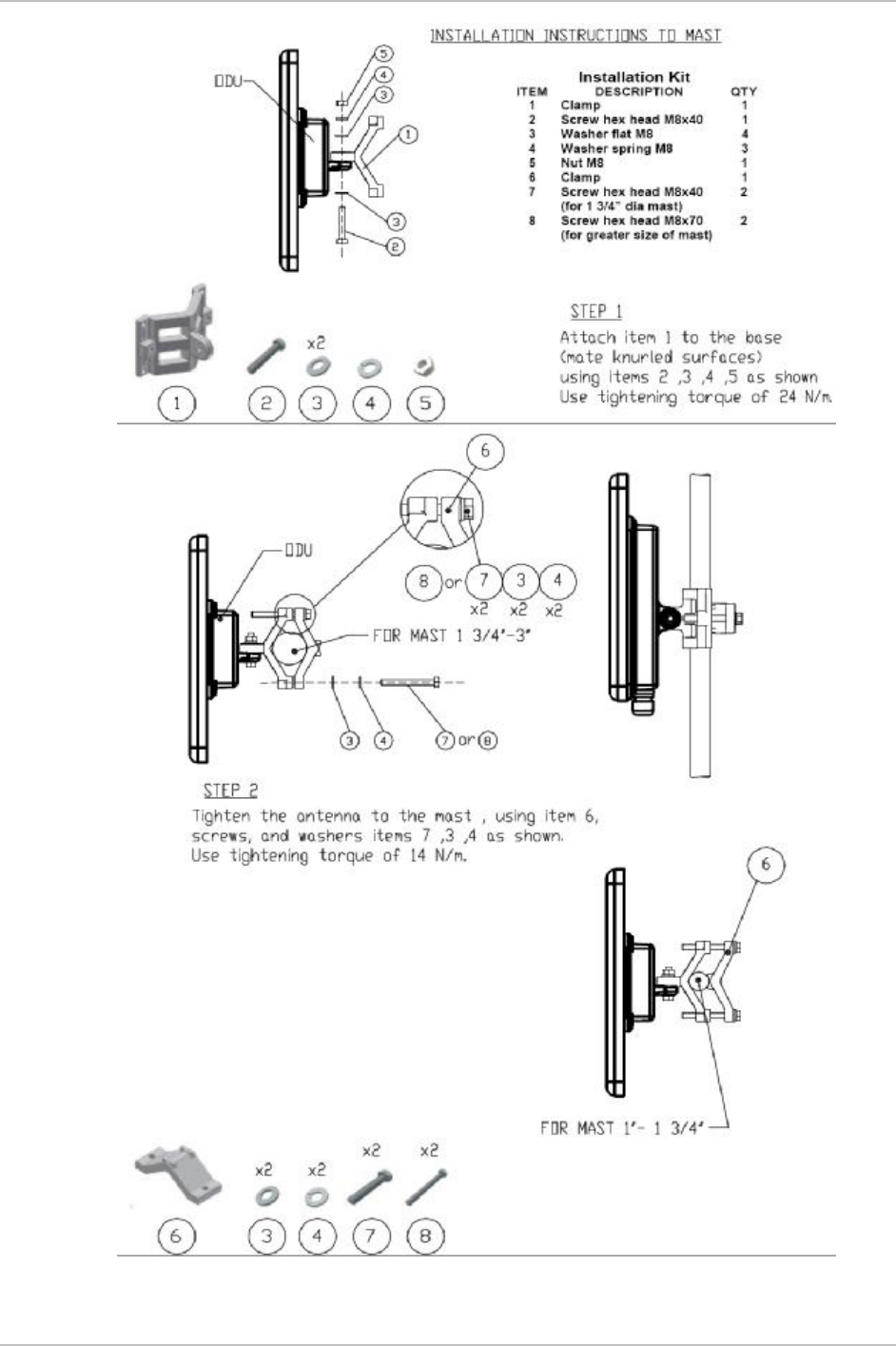 INSTALLATION INSTRUCTIONS TO MAST

ODU

5
4
3
1
3
2

Installation Kit

| ITEM | DESCRIPTION | QTY |
|---|---|---|
| 1 | Clamp | 1 |
| 2 | Screw hex head M8x40 | 1 |
| 3 | Washer flat M8 | 4 |
| 4 | Washer spring M8 | 3 |
| 5 | Nut M8 | 1 |
| 6 | Clamp | 1 |
| 7 | Screw hex head M8x40 (for 1 3/4" dia mast) | 2 |
| 8 | Screw hex head M8x70 (for greater size of mast) | 2 |

x2

1 2 3 4 5

STEP 1

Attach item 1 to the base (mate knurled surfaces) using items 2 ,3 ,4 ,5 as shown Use tightening torque of 24 N/m.

6

ODU

8 or 7 3 4
x2 x2 x2

FOR MAST 1 3/4"-3"

3 4 7 or 8

STEP 2

Tighten the antenna to the mast , using item 6, screws, and washers items 7 ,3 ,4 as shown. Use tightening torque of 14 N/m.

6

FOR MAST 1"- 1 3/4"

x2 x2 x2 x2

6 3 4 7 8