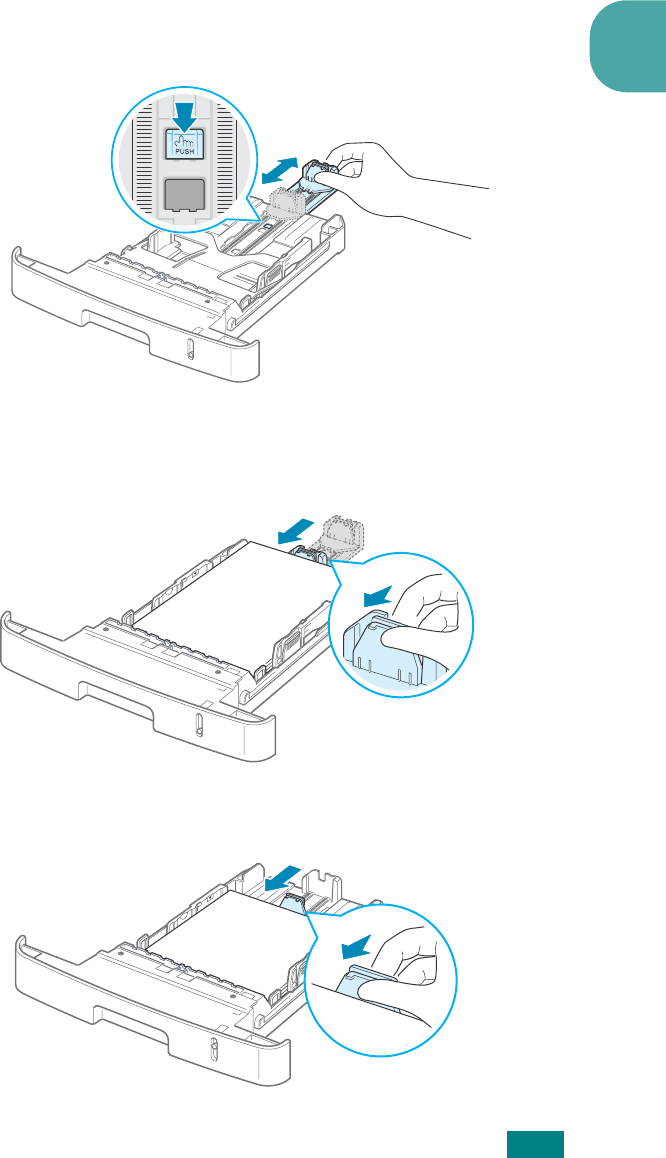 PUSH