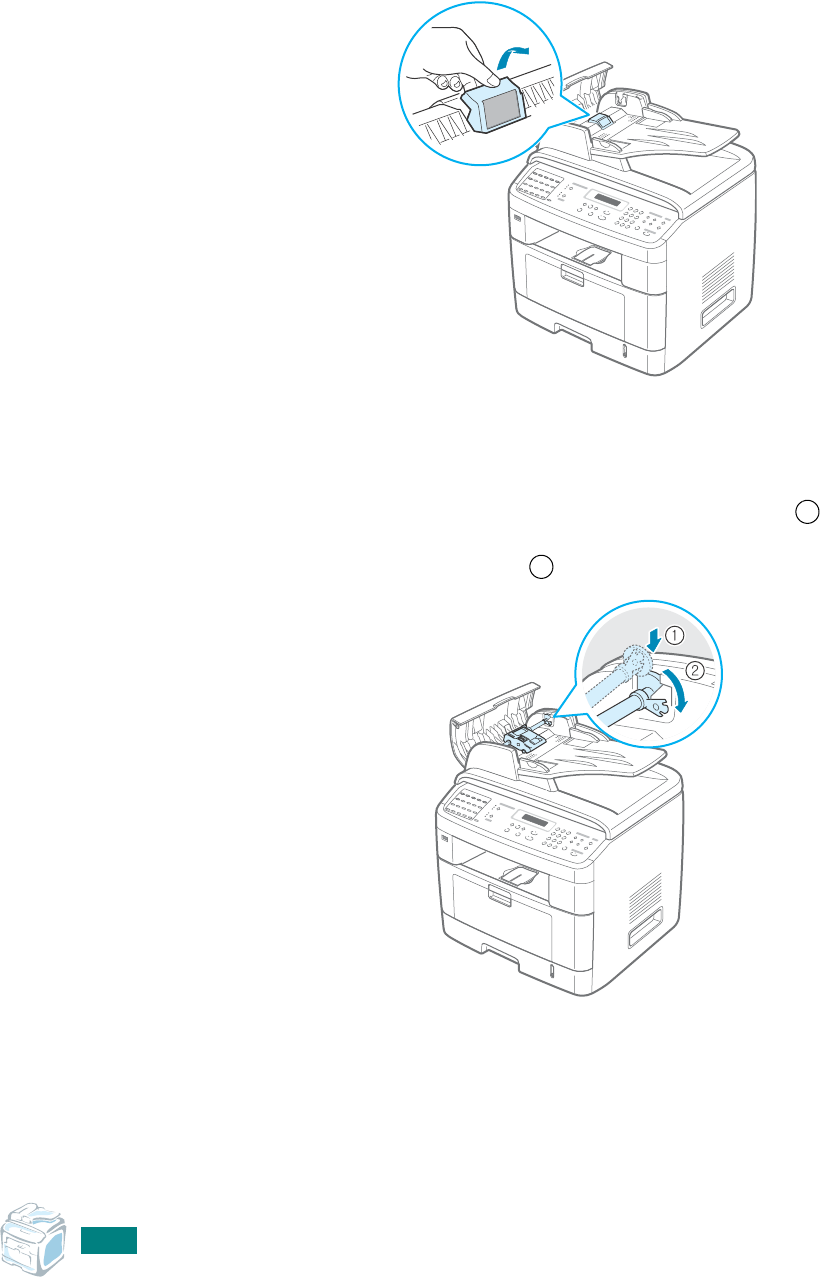 ①

②