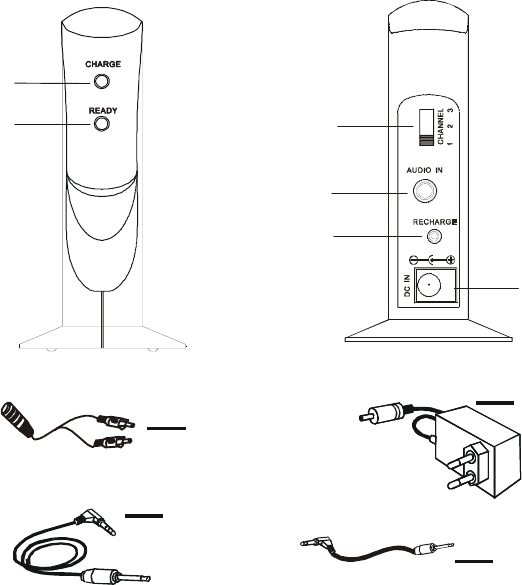 CHARGE

READY

CHANNEL
1 2 3

AUDIO IN

RECHARGE

DC IN