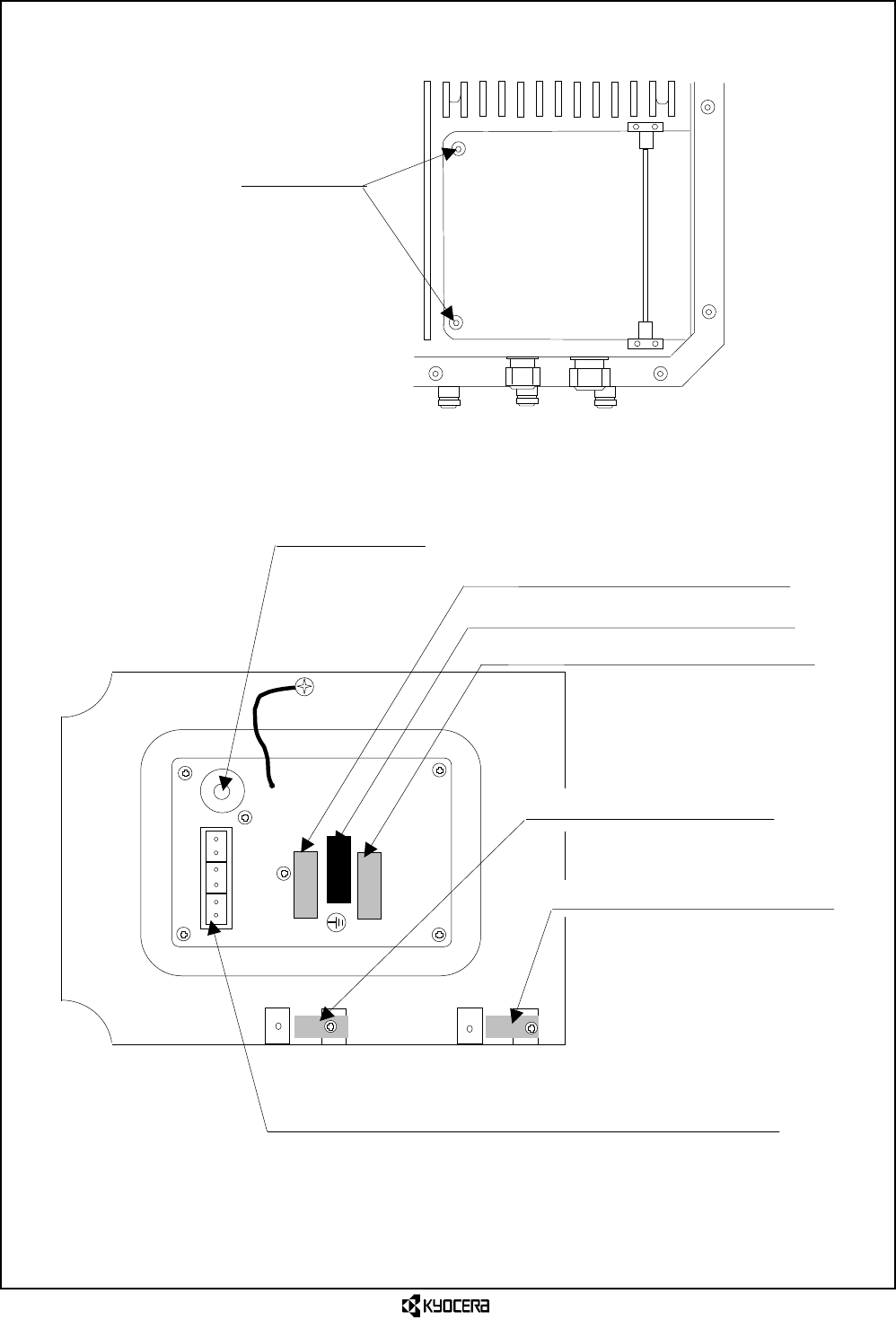 KYOCERA