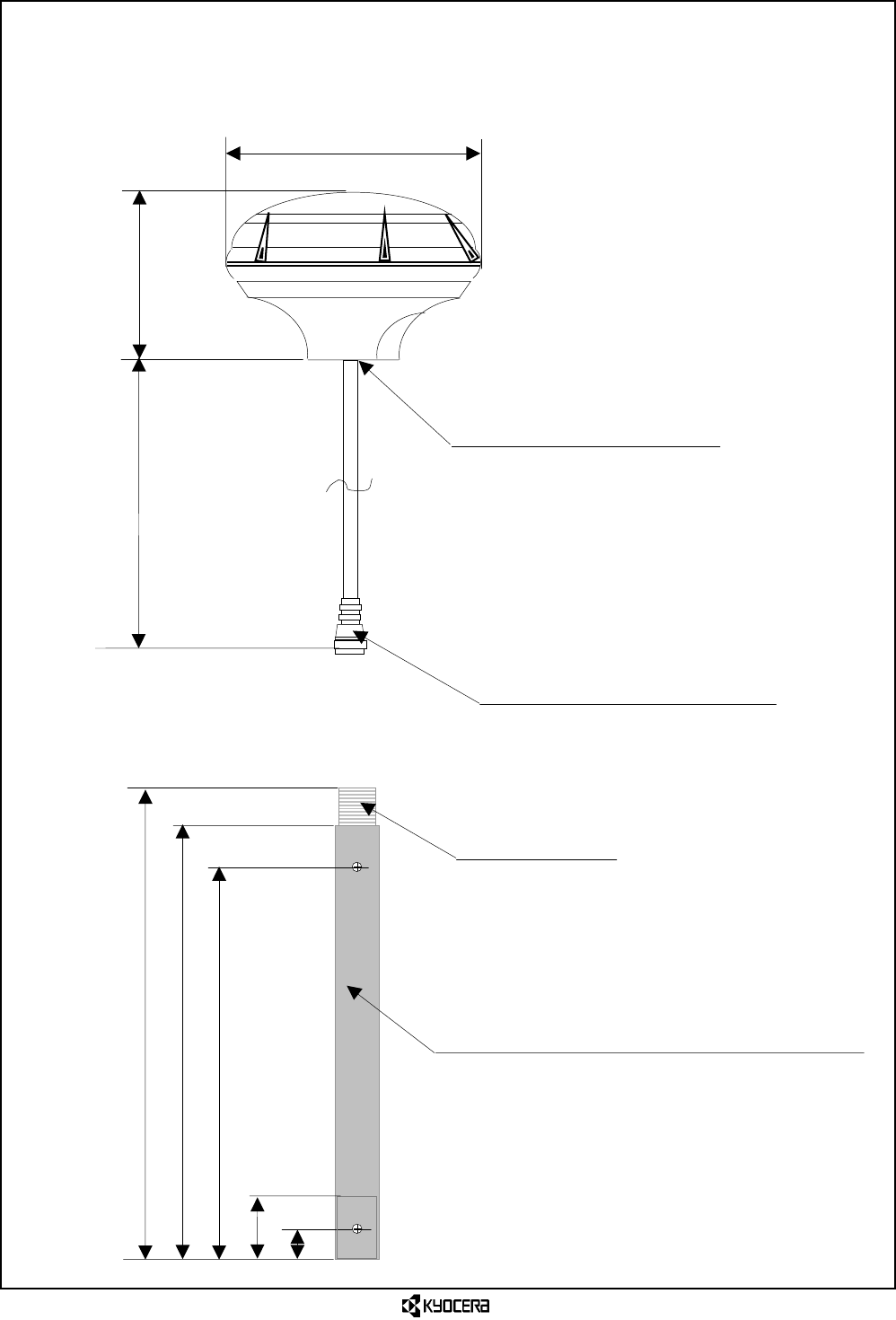 KYOCERA