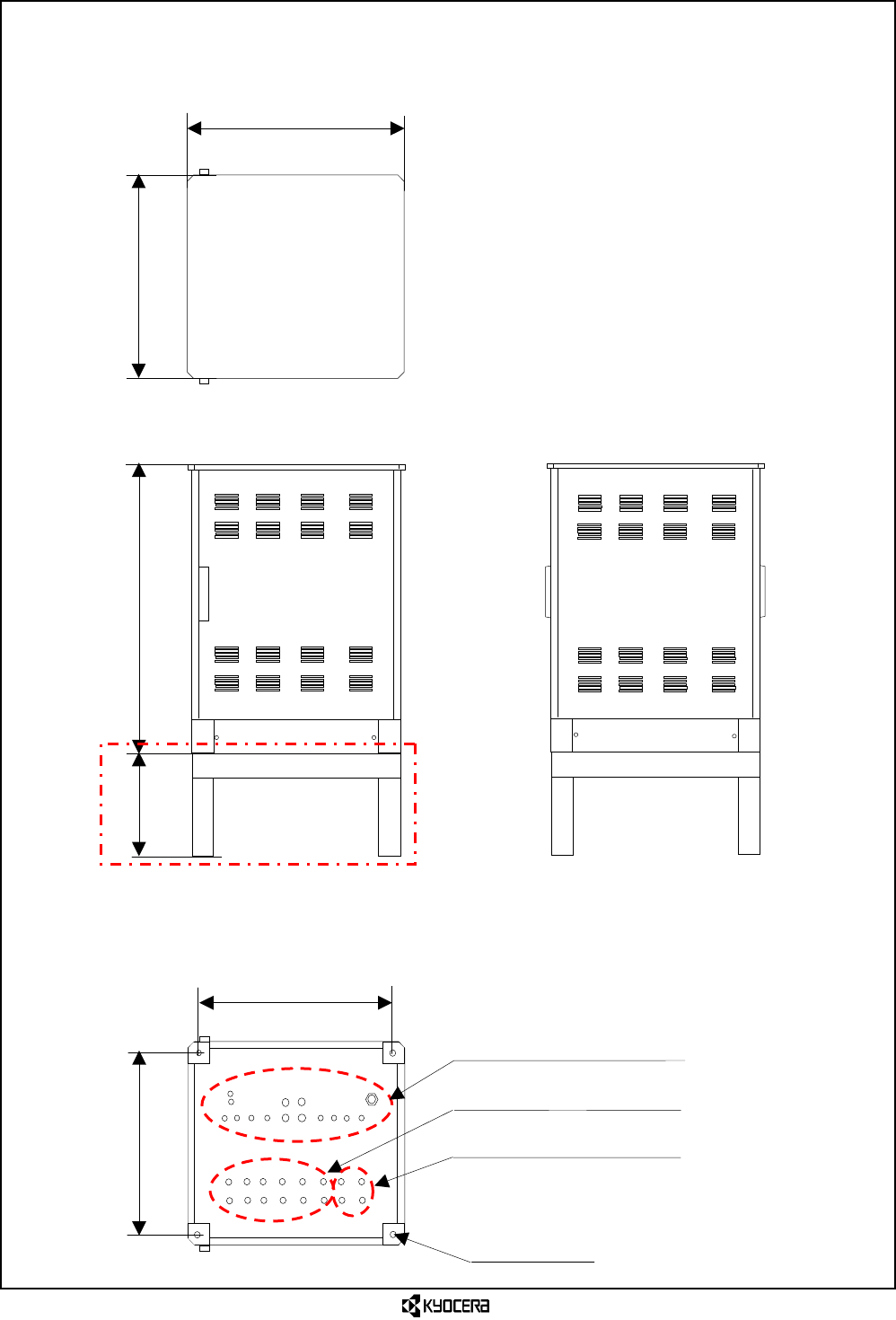 KYOCERA