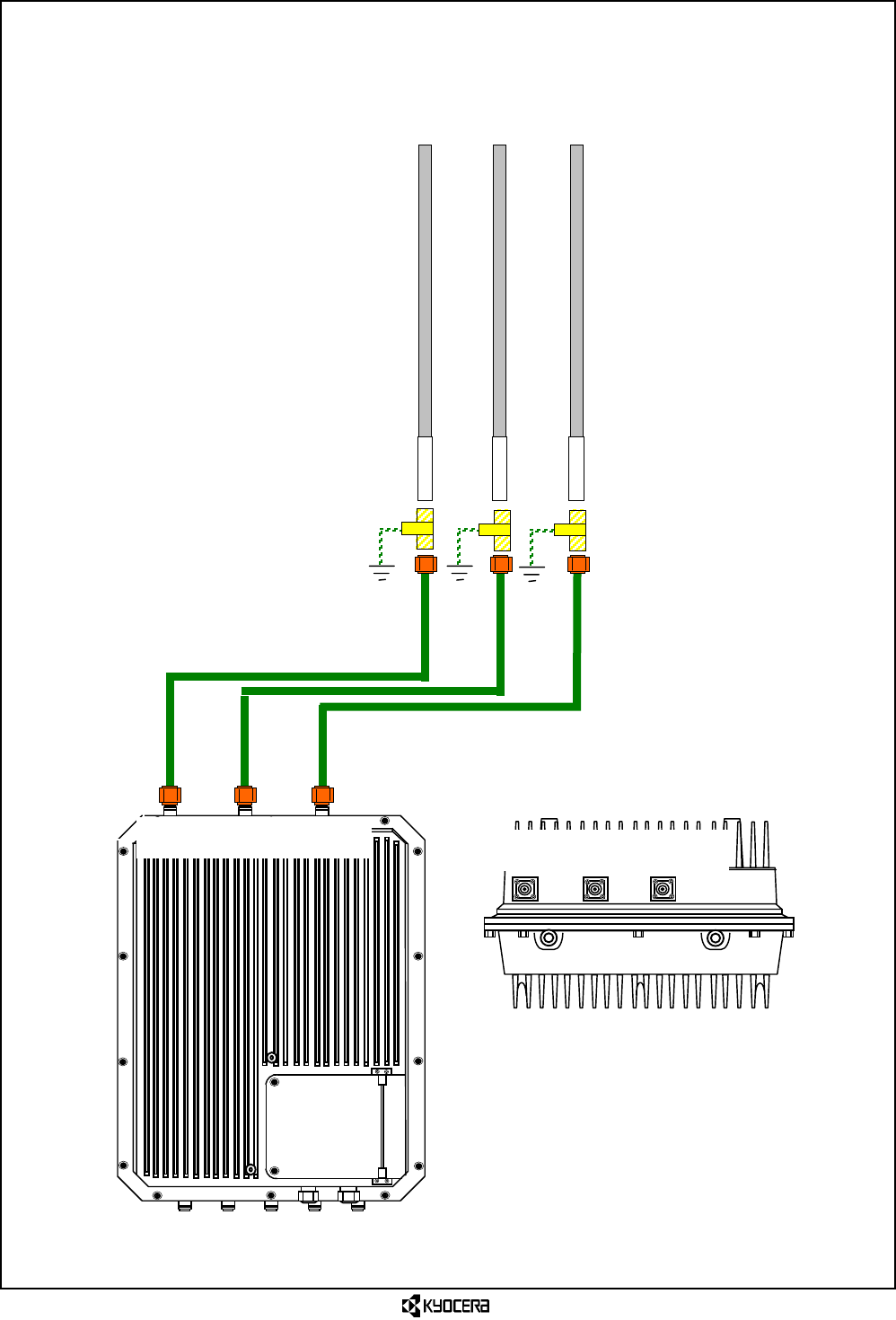 KYOCERA