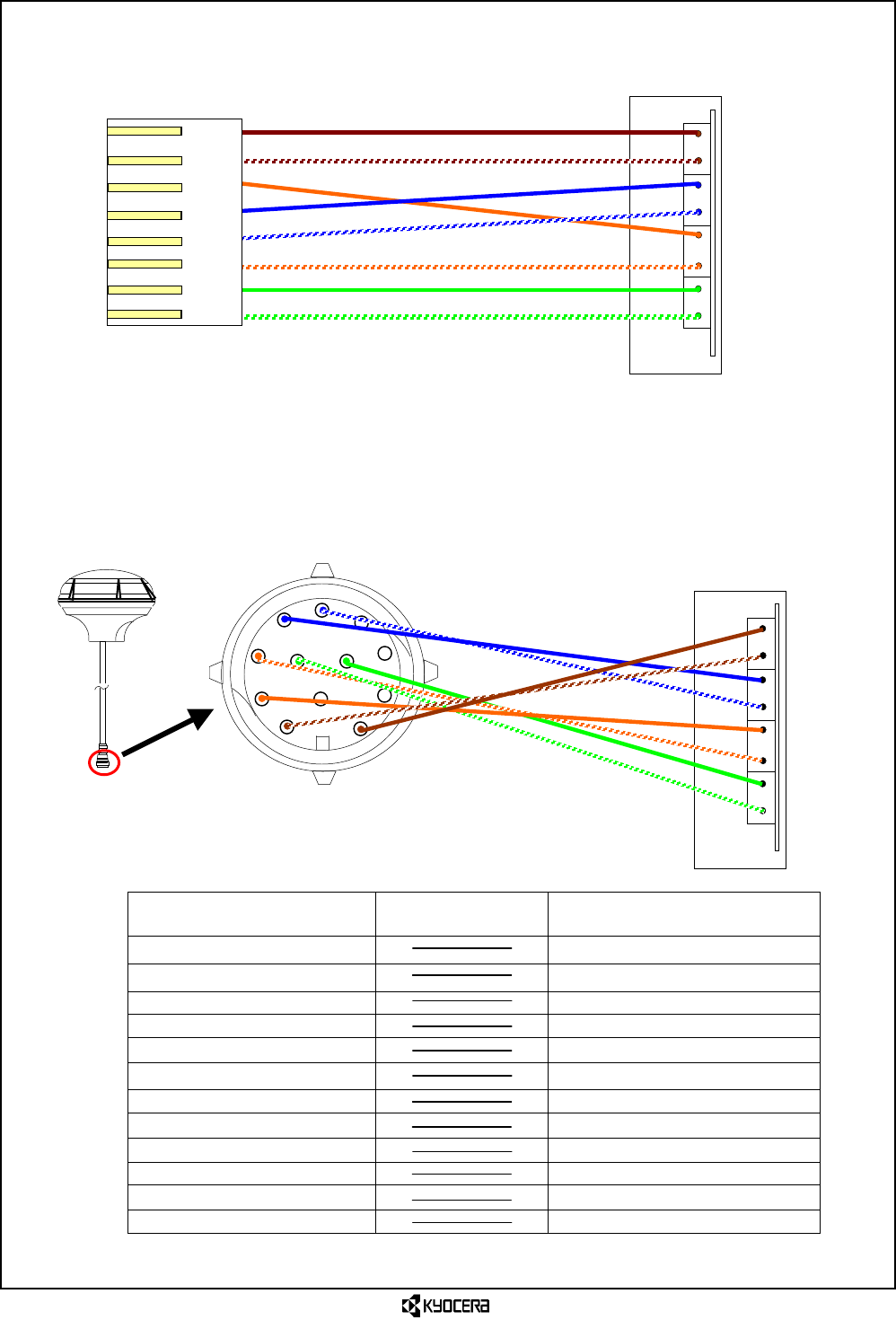 KYOCERA