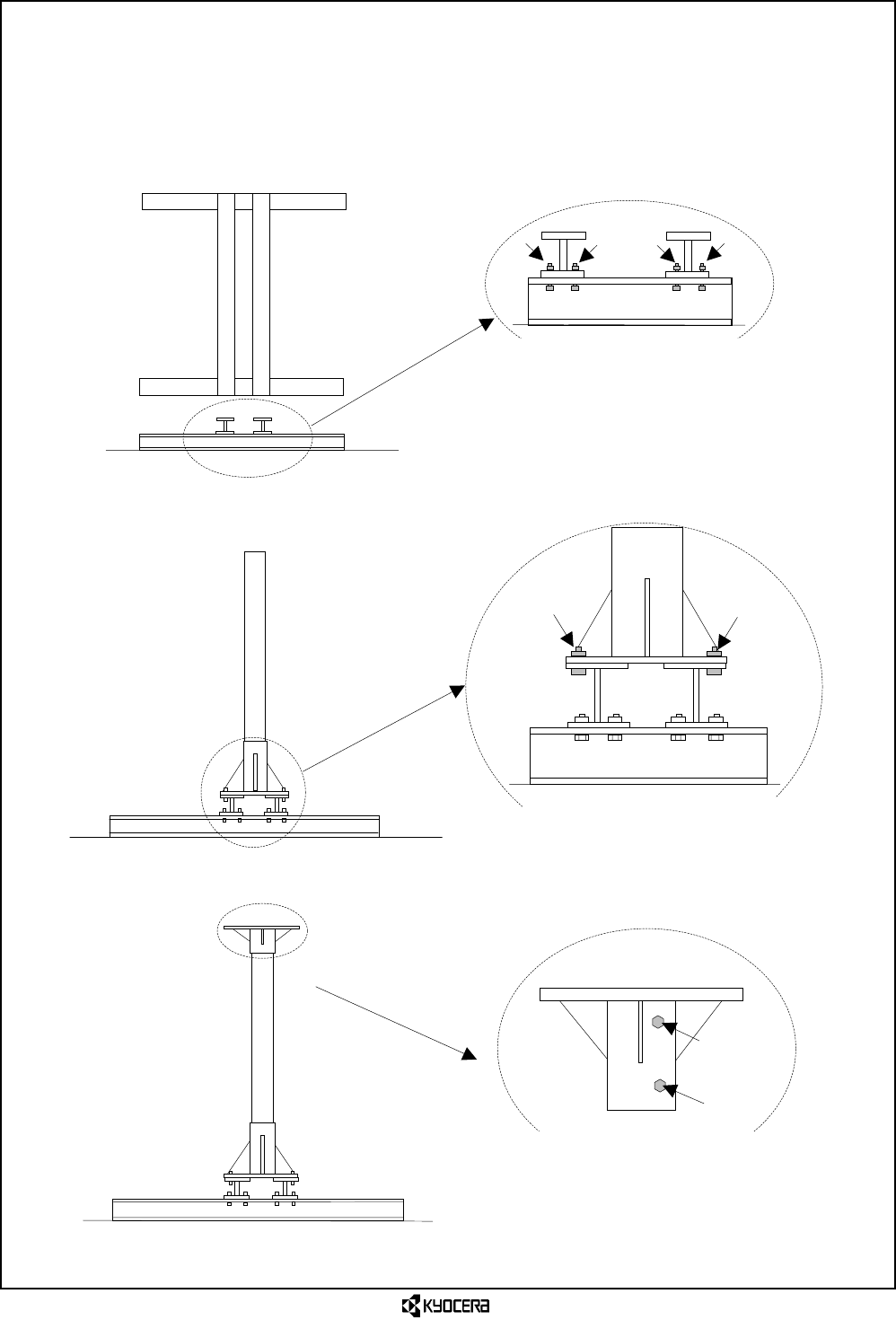 KYOCERA