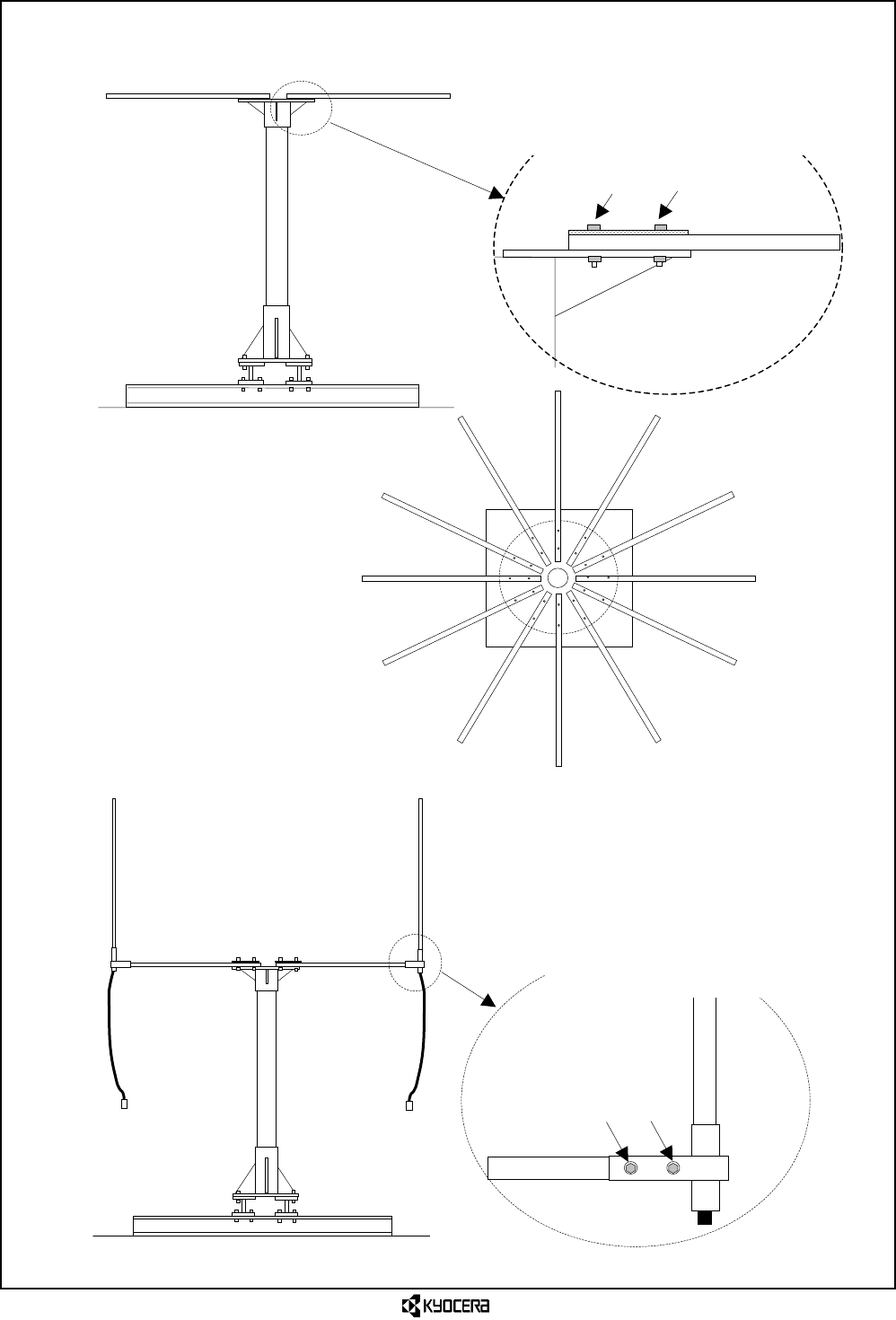 KYOCERA