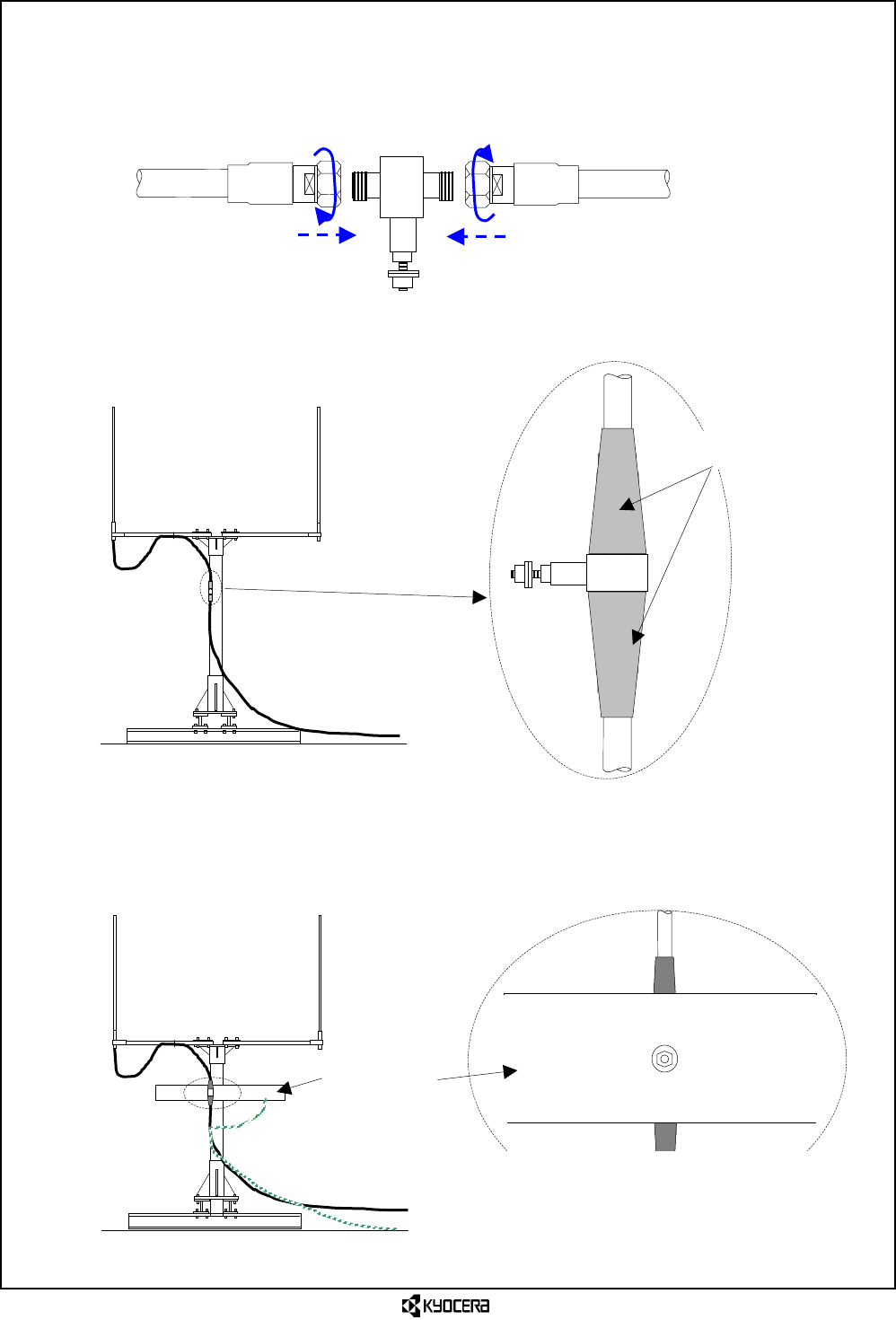 KYOCERA