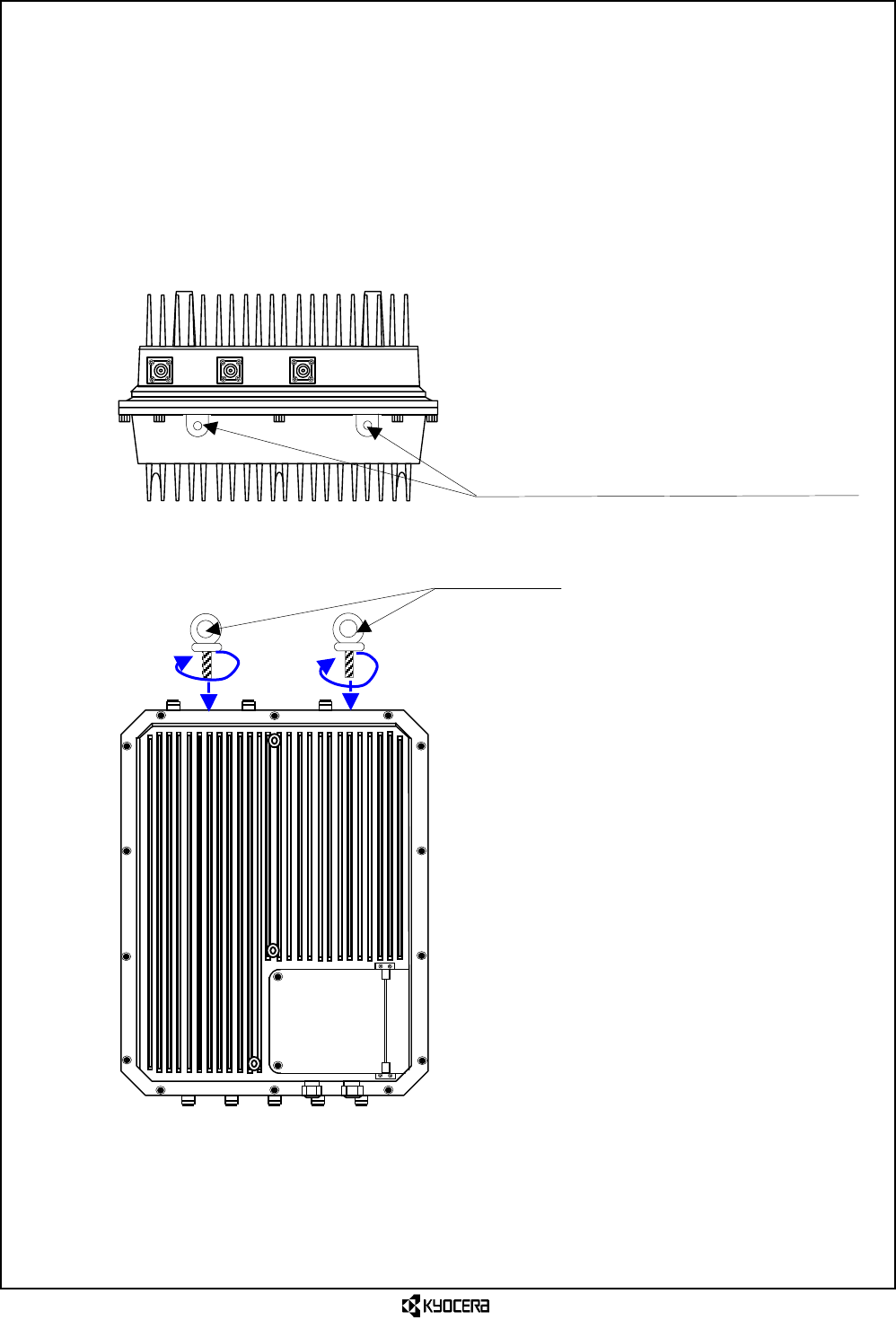 KYOCERA