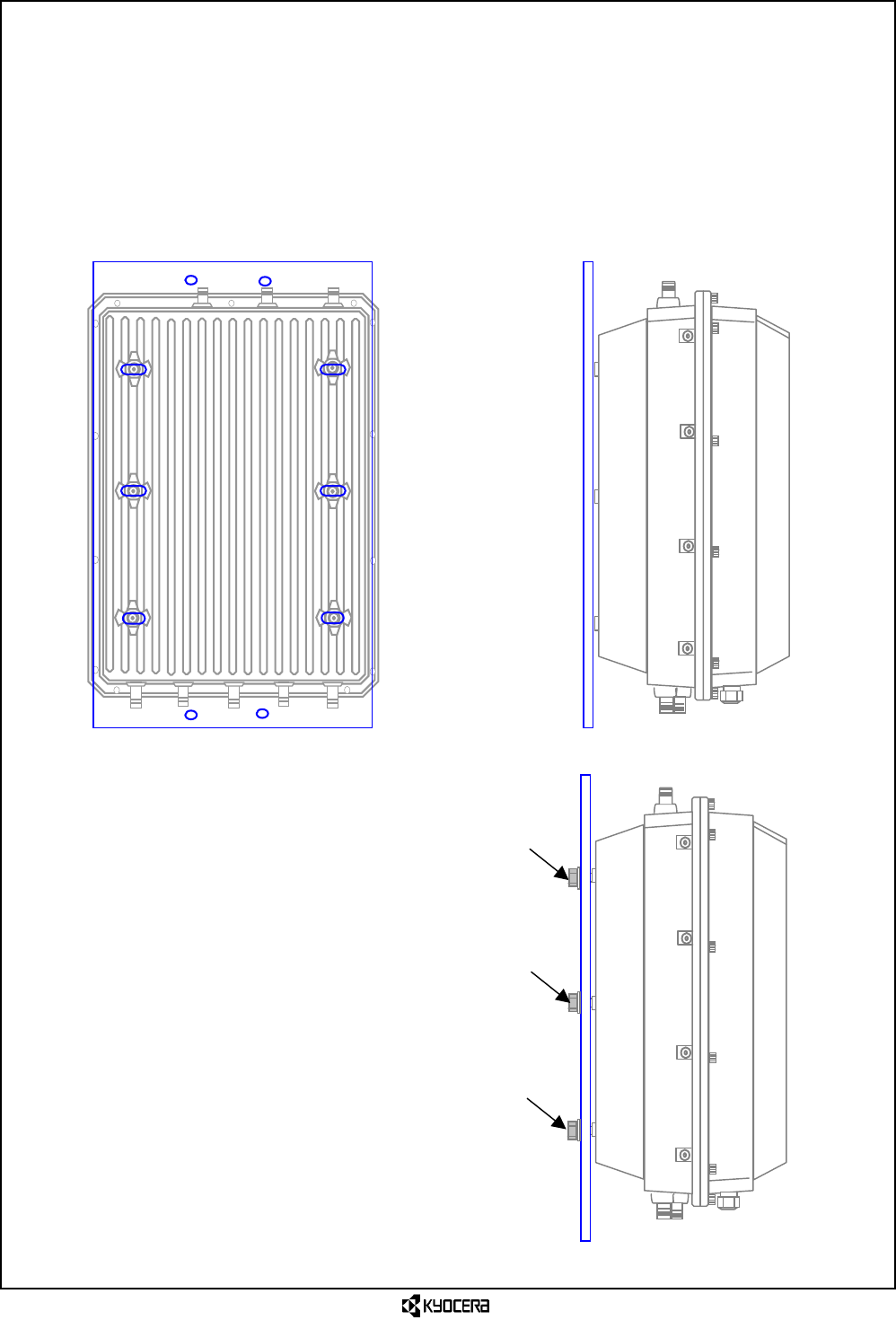 KYOCERA