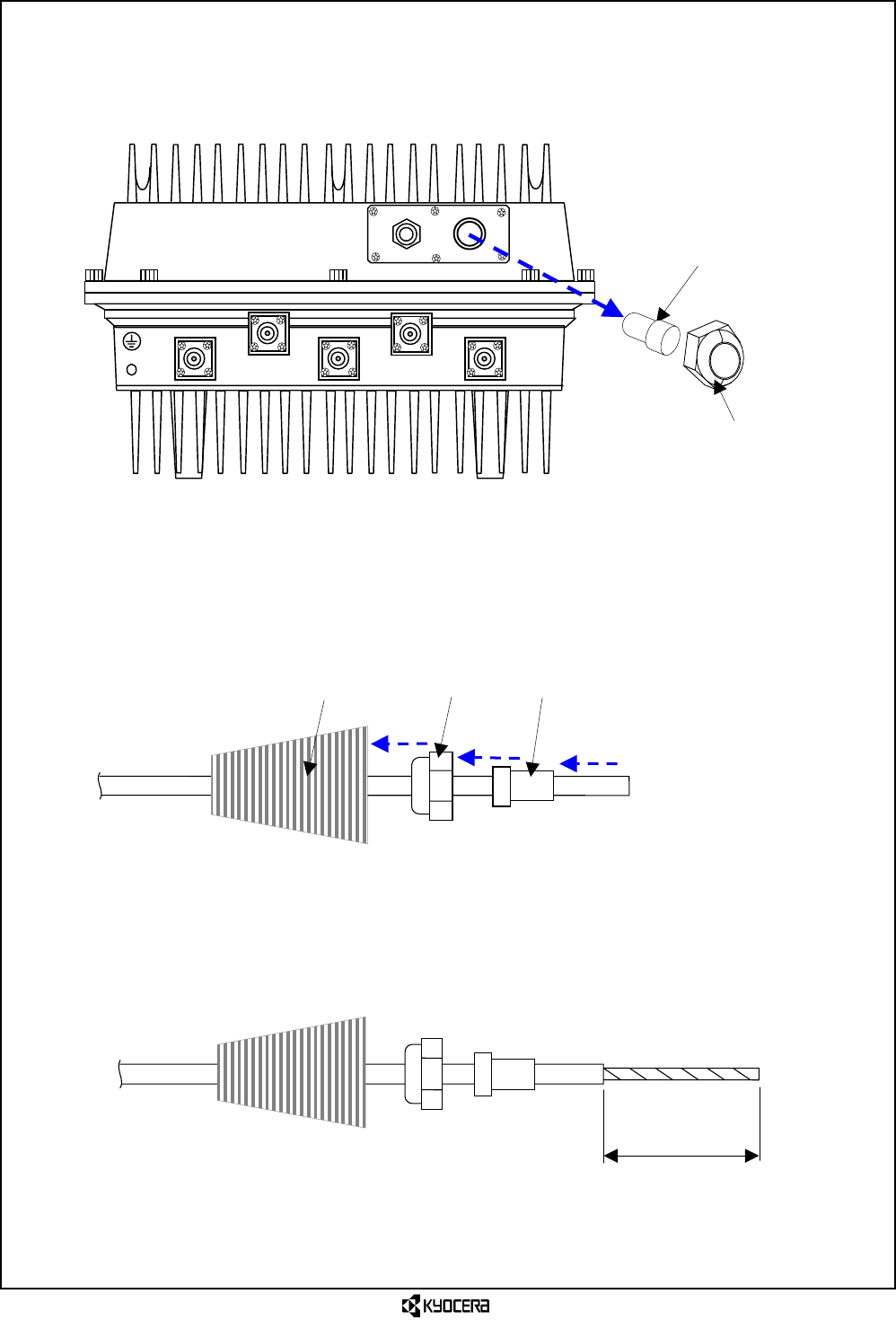 KYOCERA