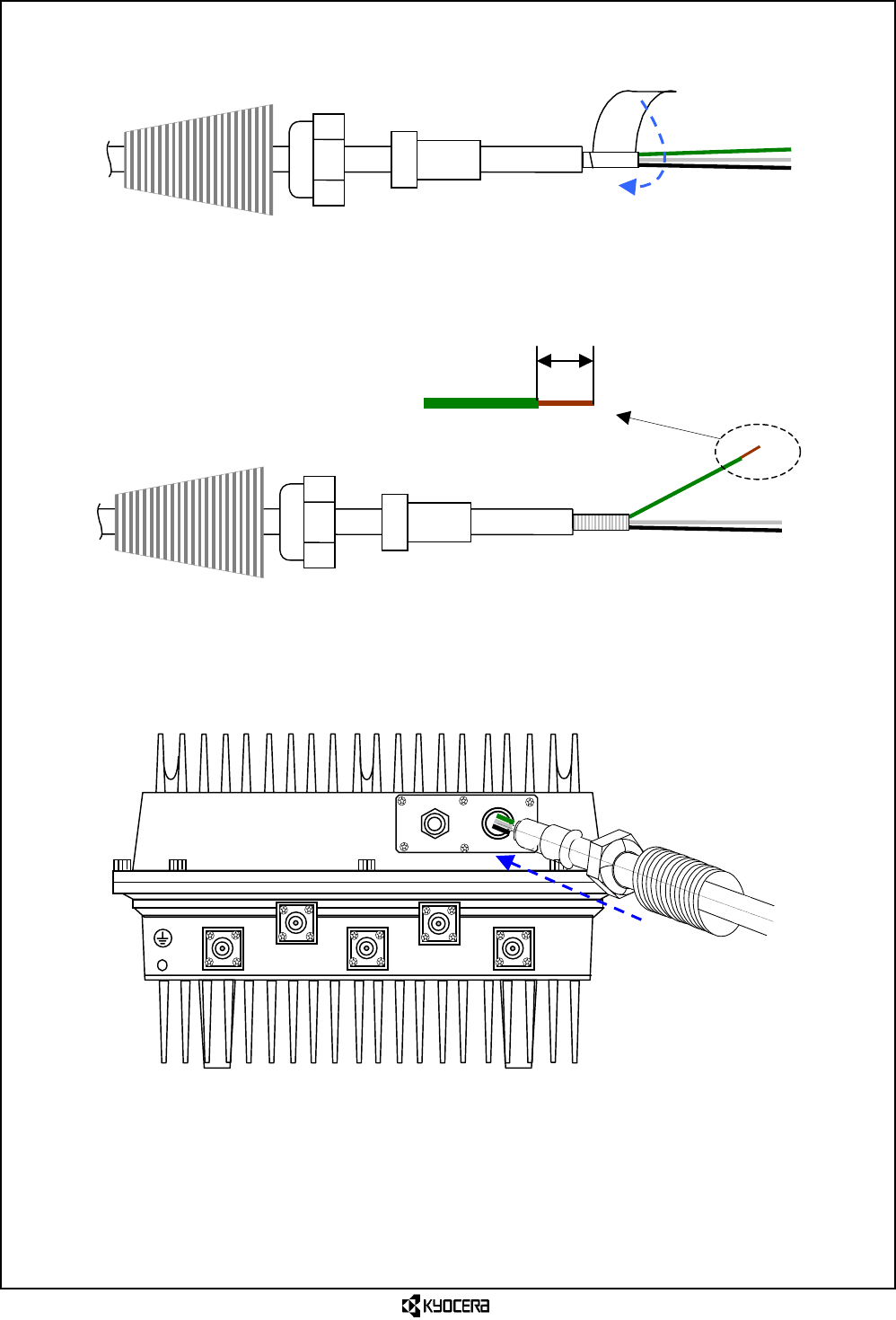 KYOCERA