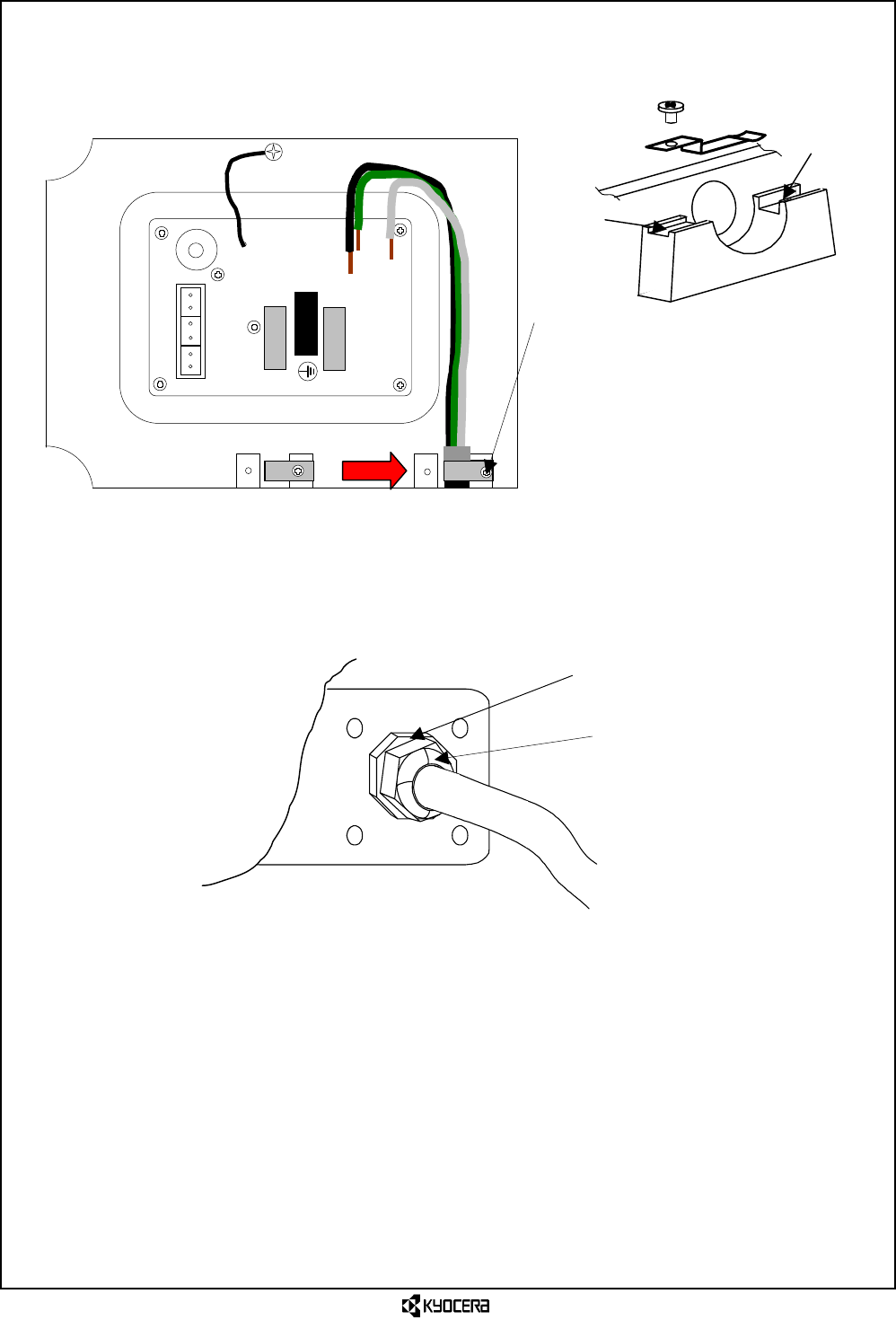 KYOCERA