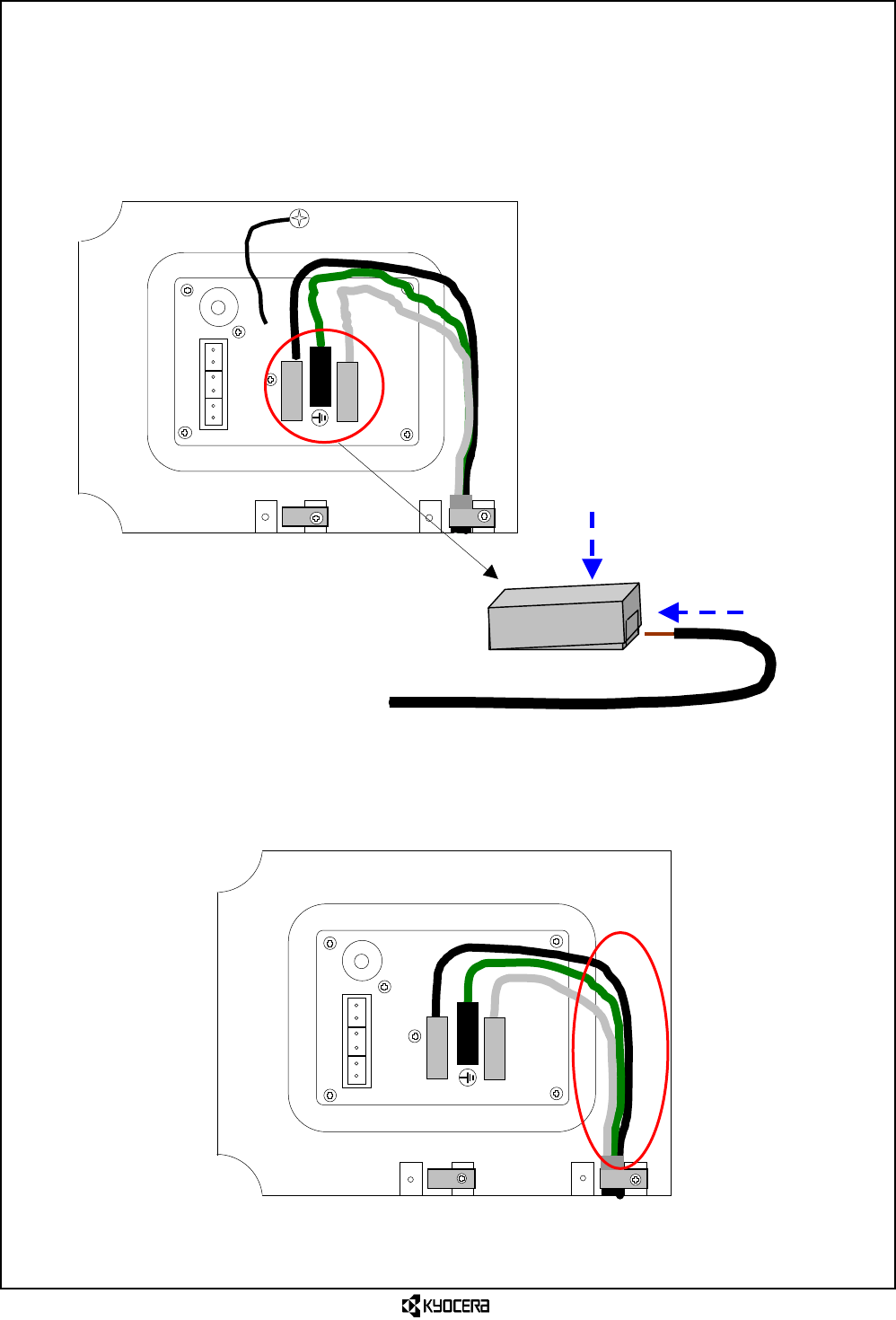 KYOCERA