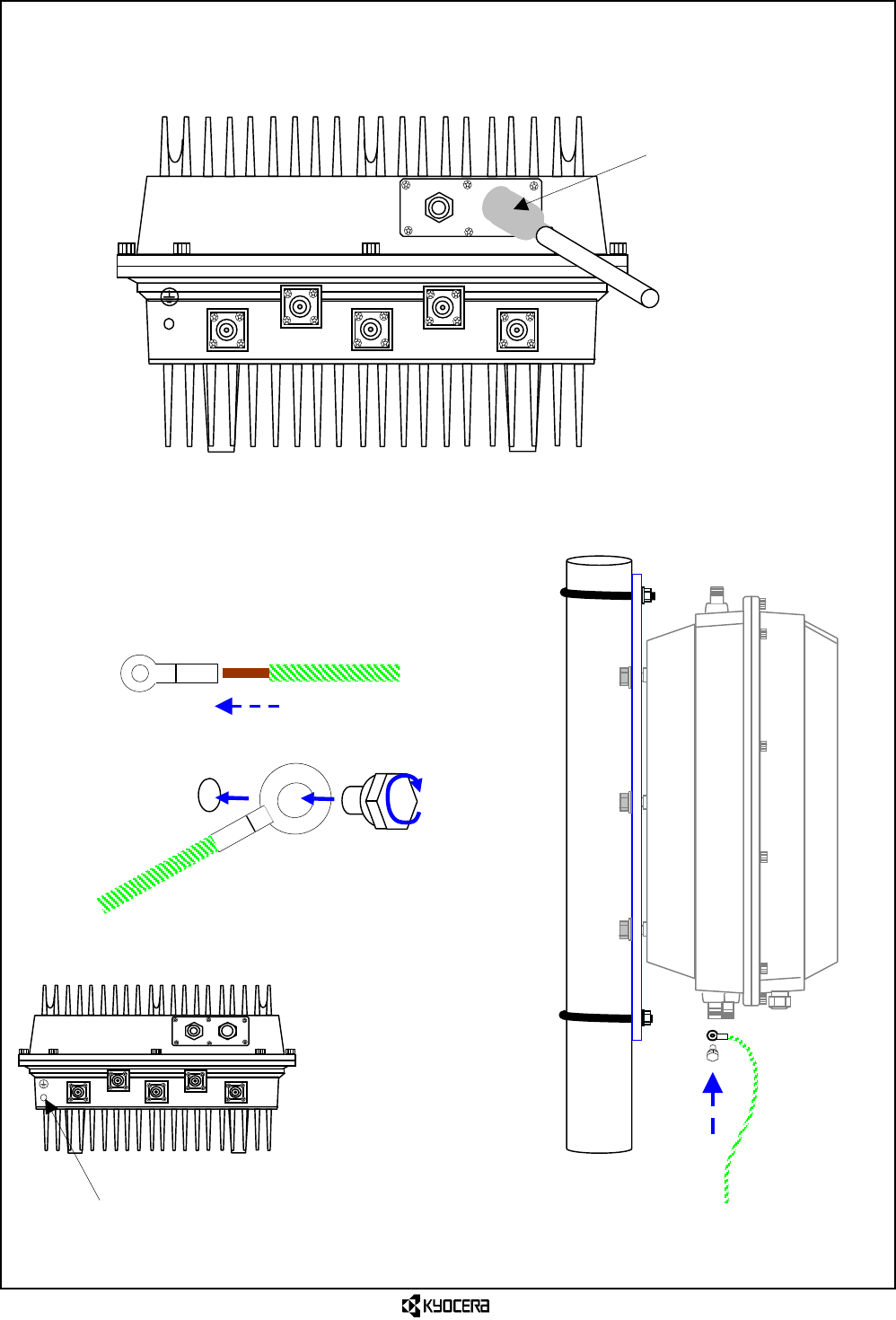 KYOCERA